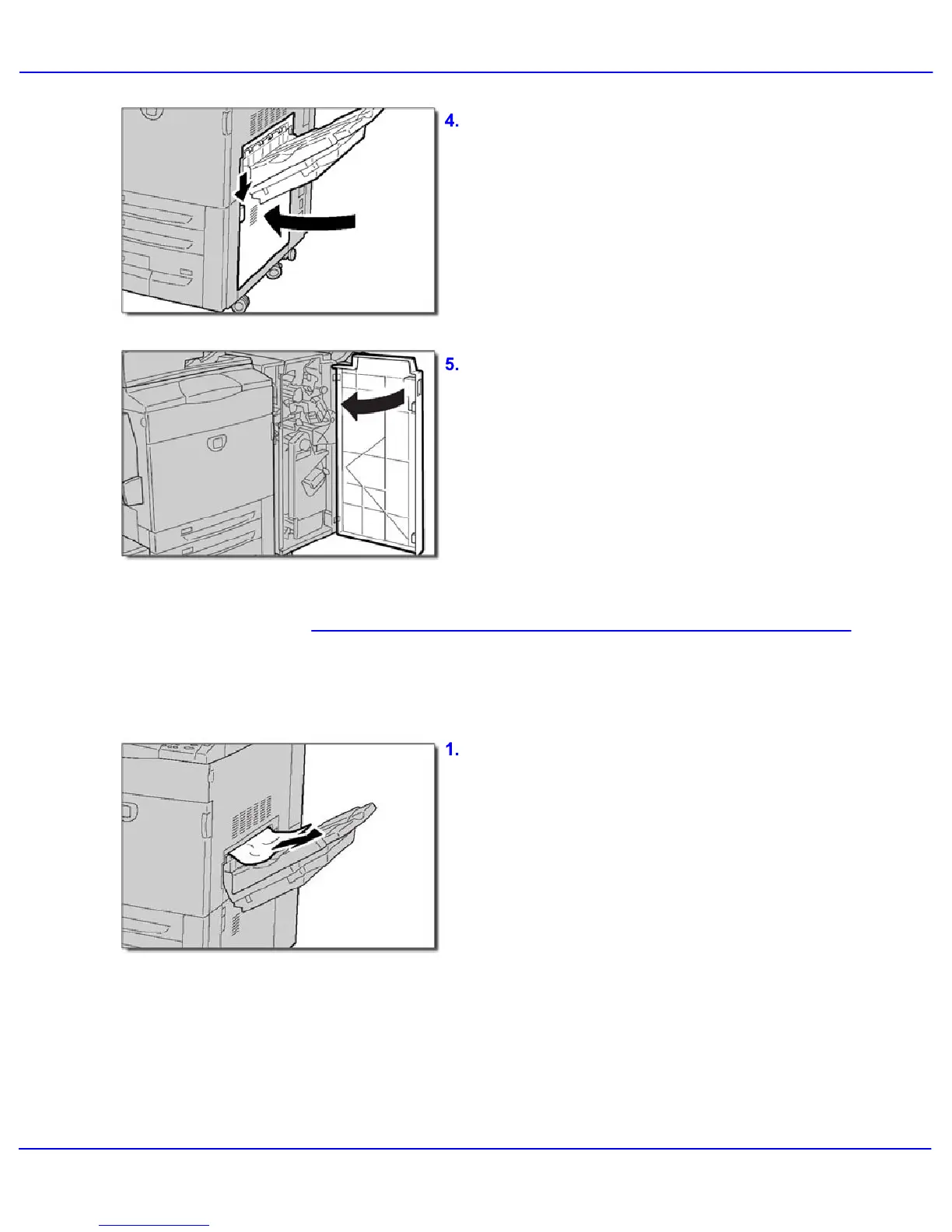 4.

5.

1.