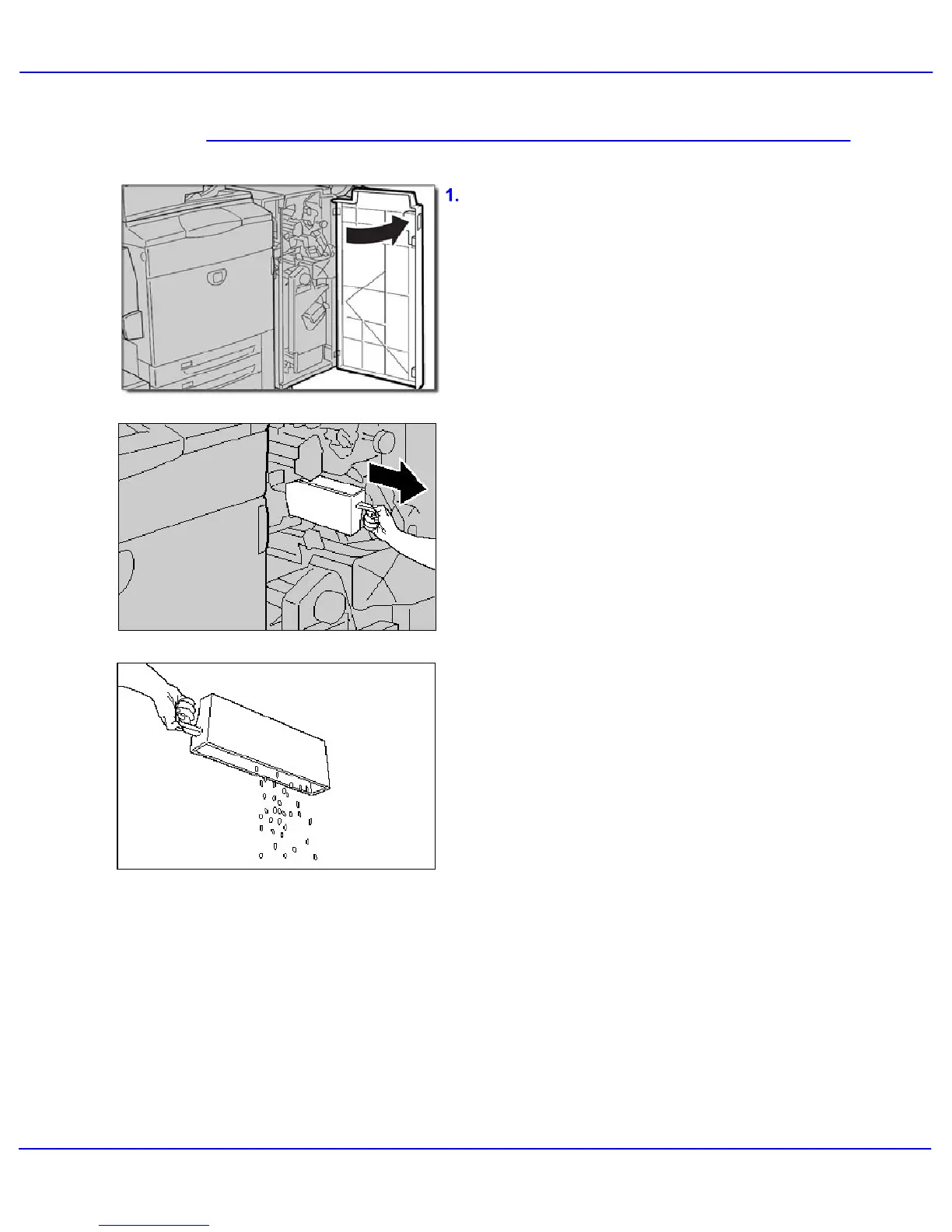 1.