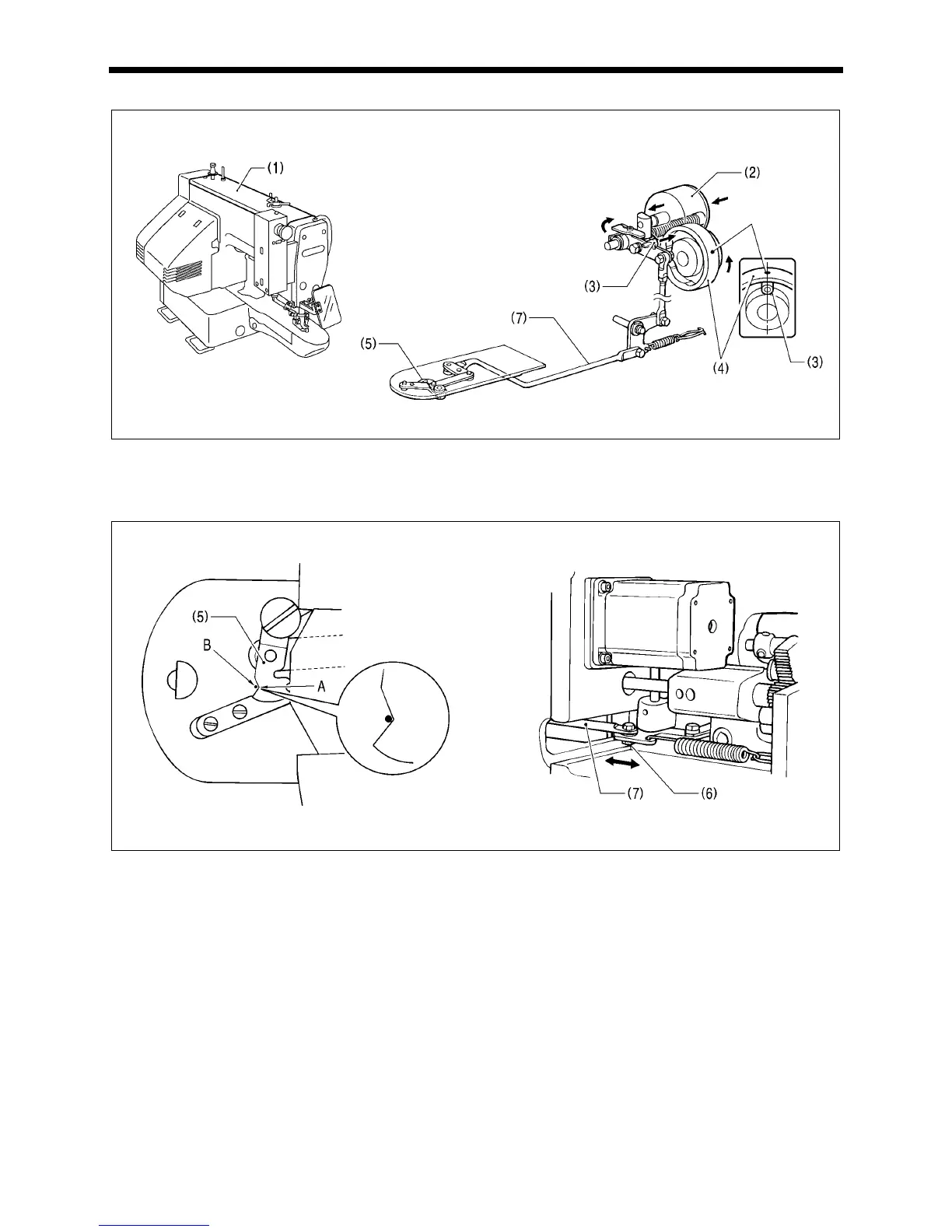 (1)

(2)

(3)

(7)

(5)

(4)

(3)

(5)

B

A

(7)

(6)