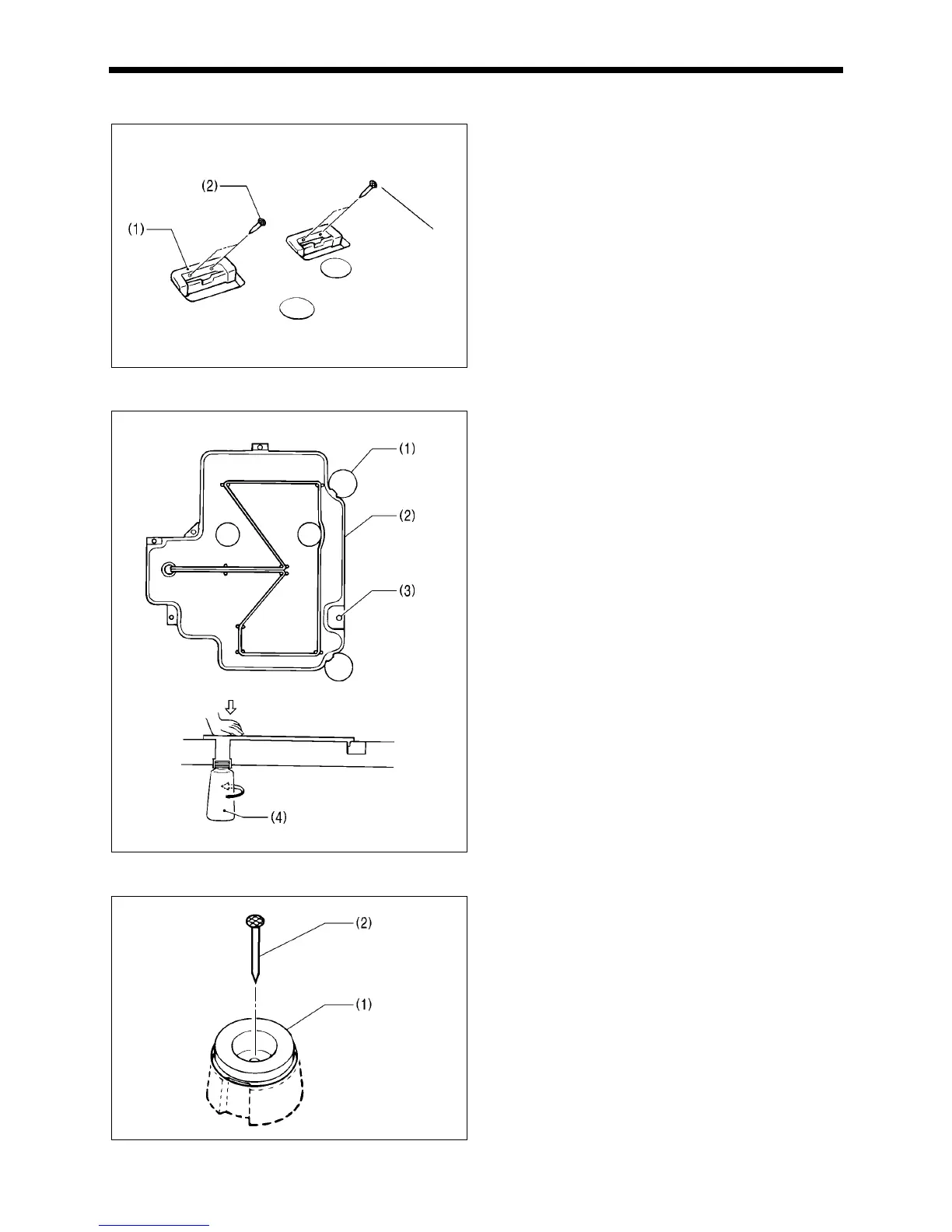 (2)

(1)

(1)

(2)

(3)

(4)

(2)

(1)