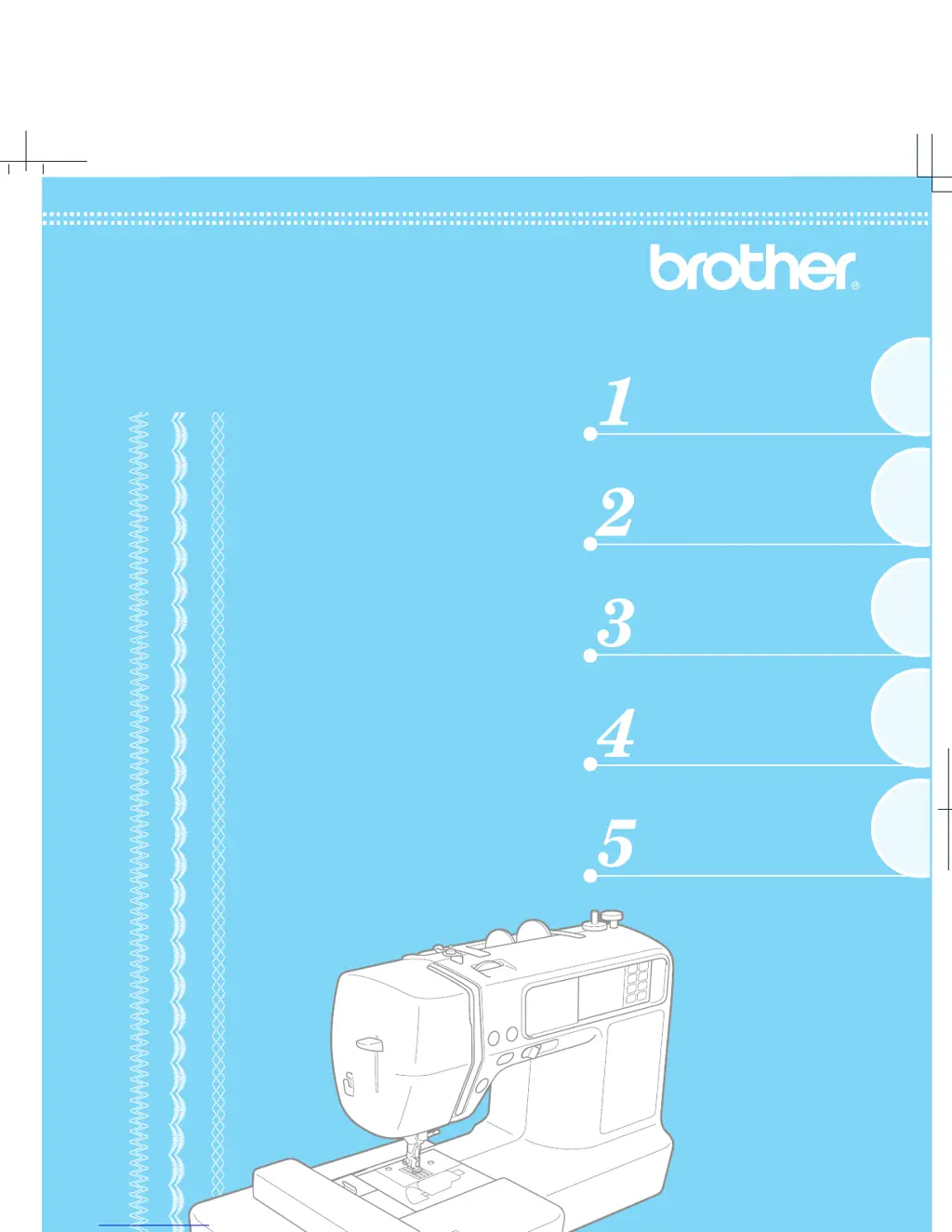 brother®

1

2

3

4

5