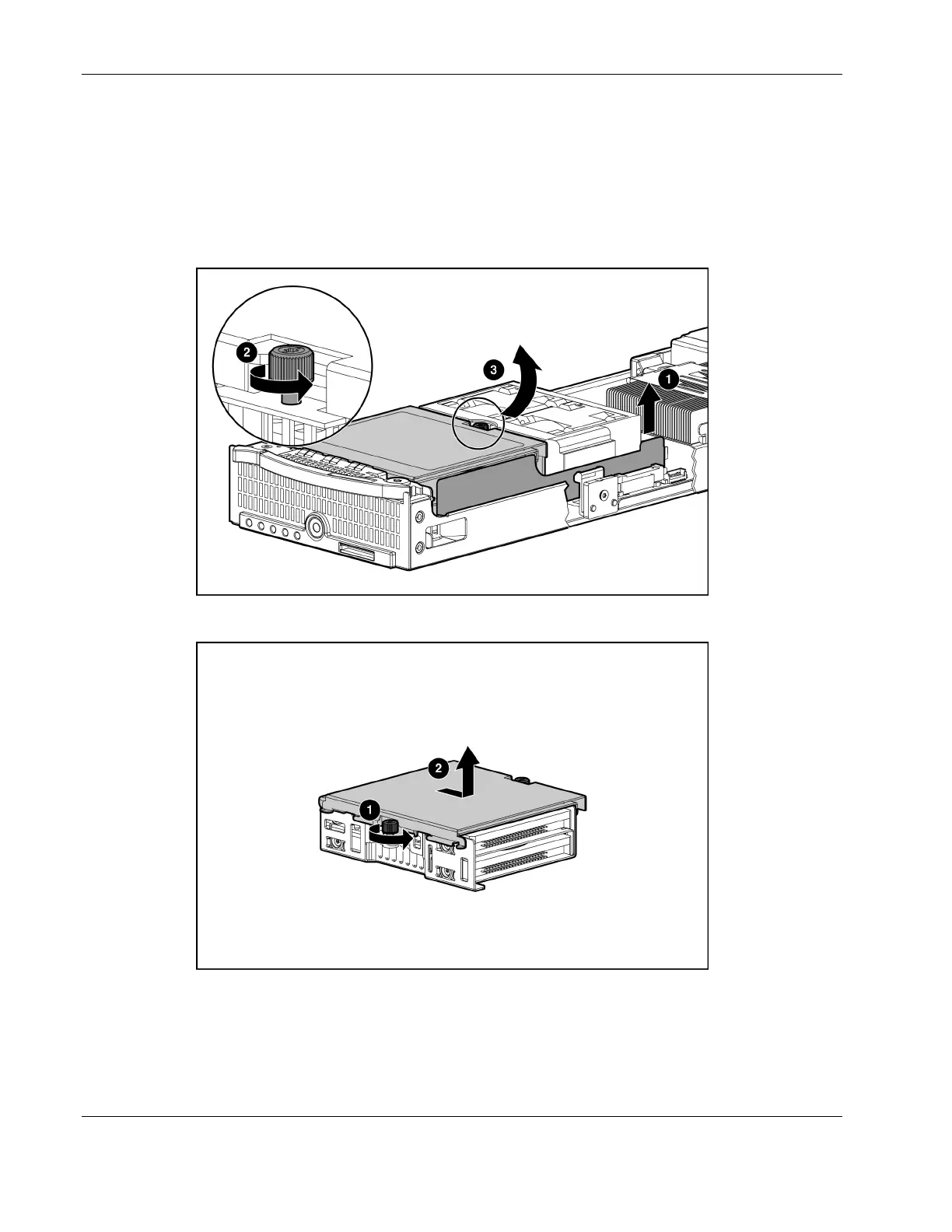 2

3

1

2

1