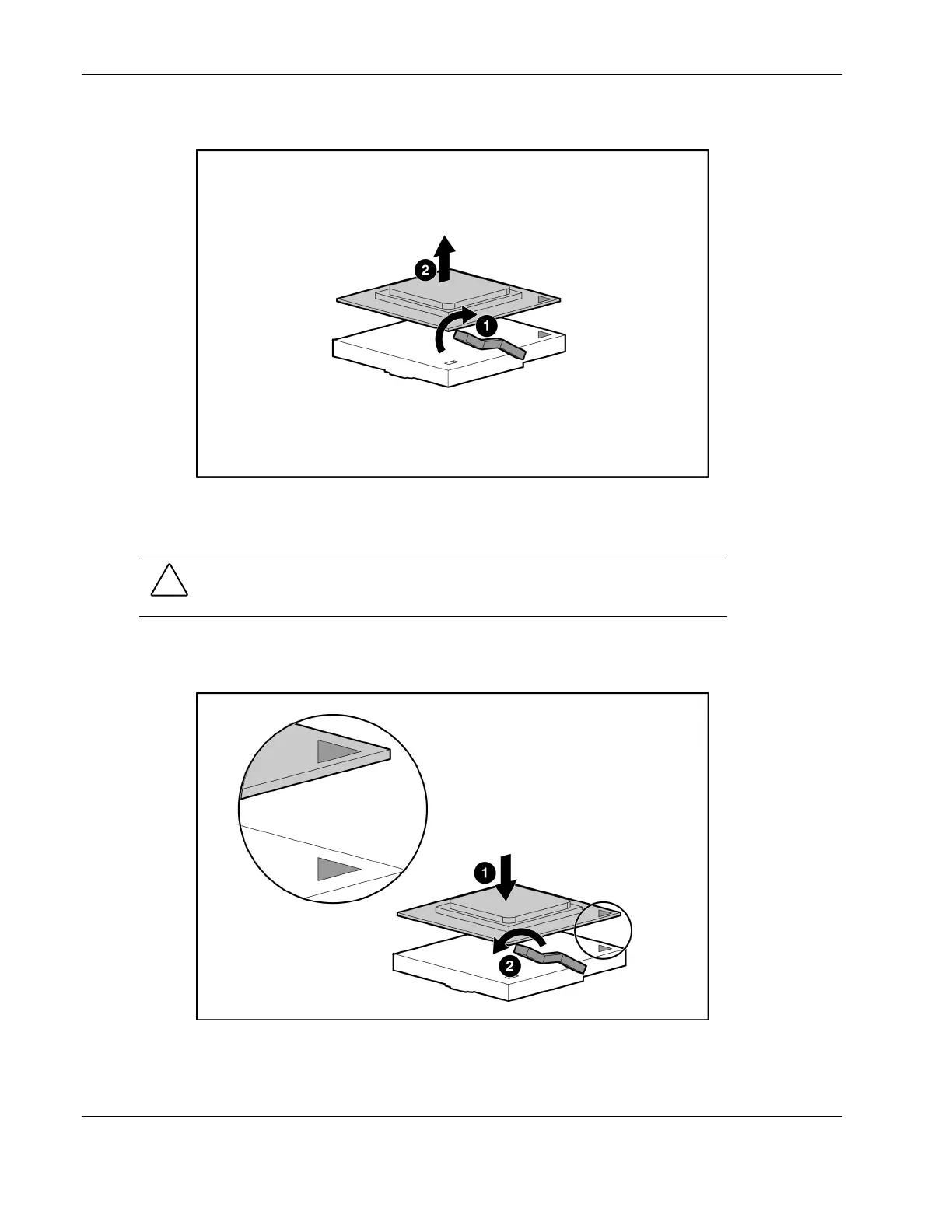 2

1

1

2