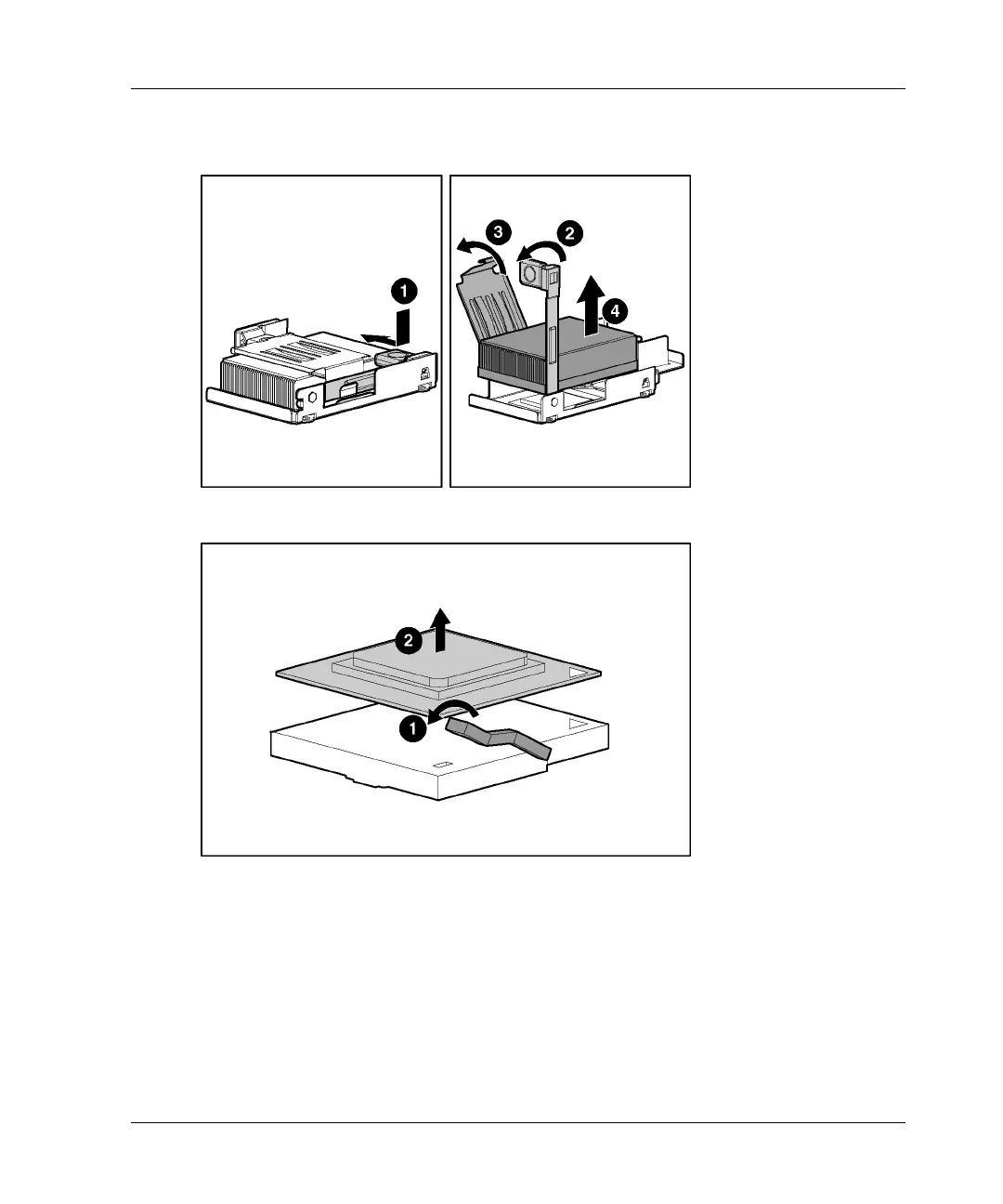 1

3

2

4

2

1