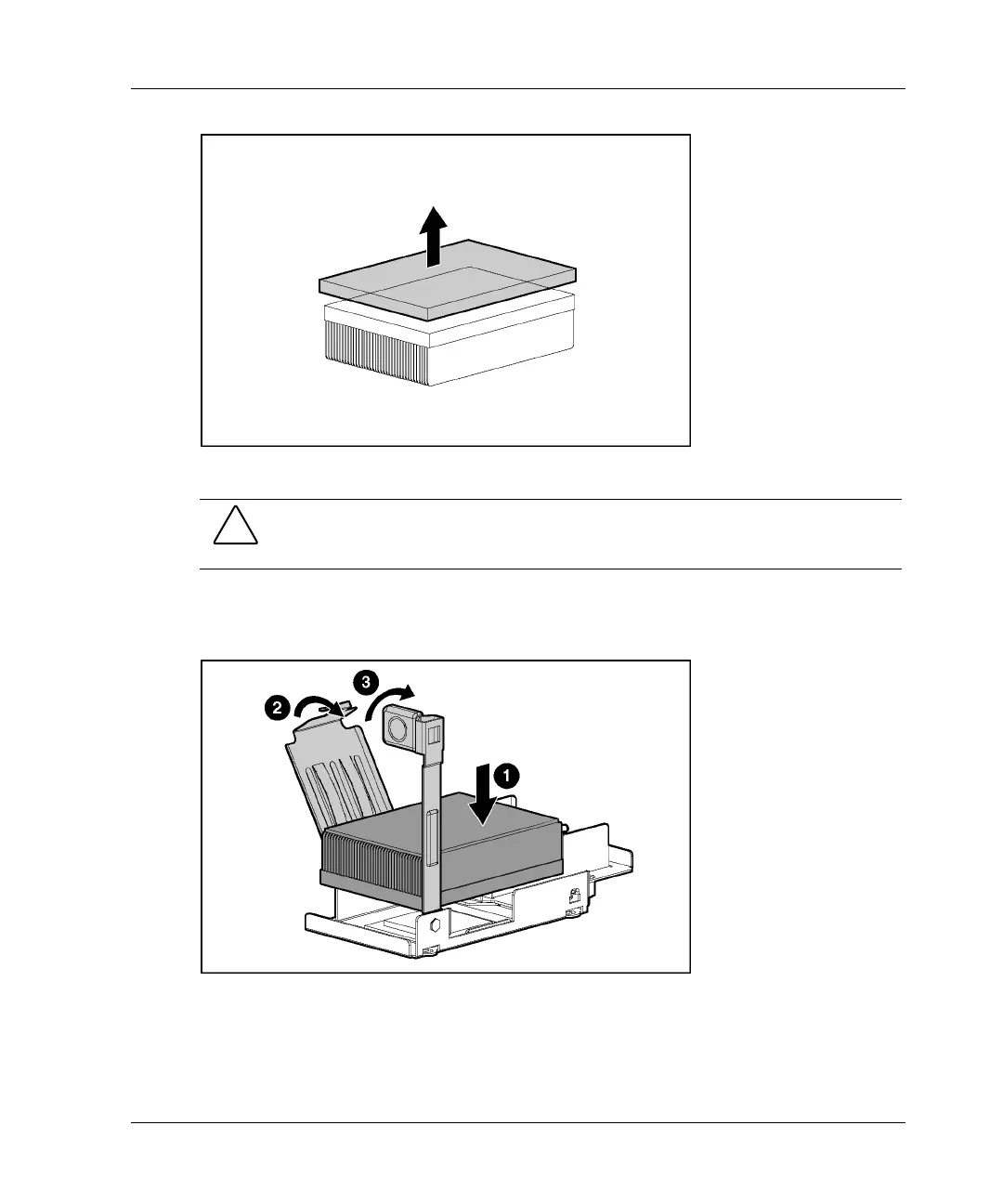 2

3

1