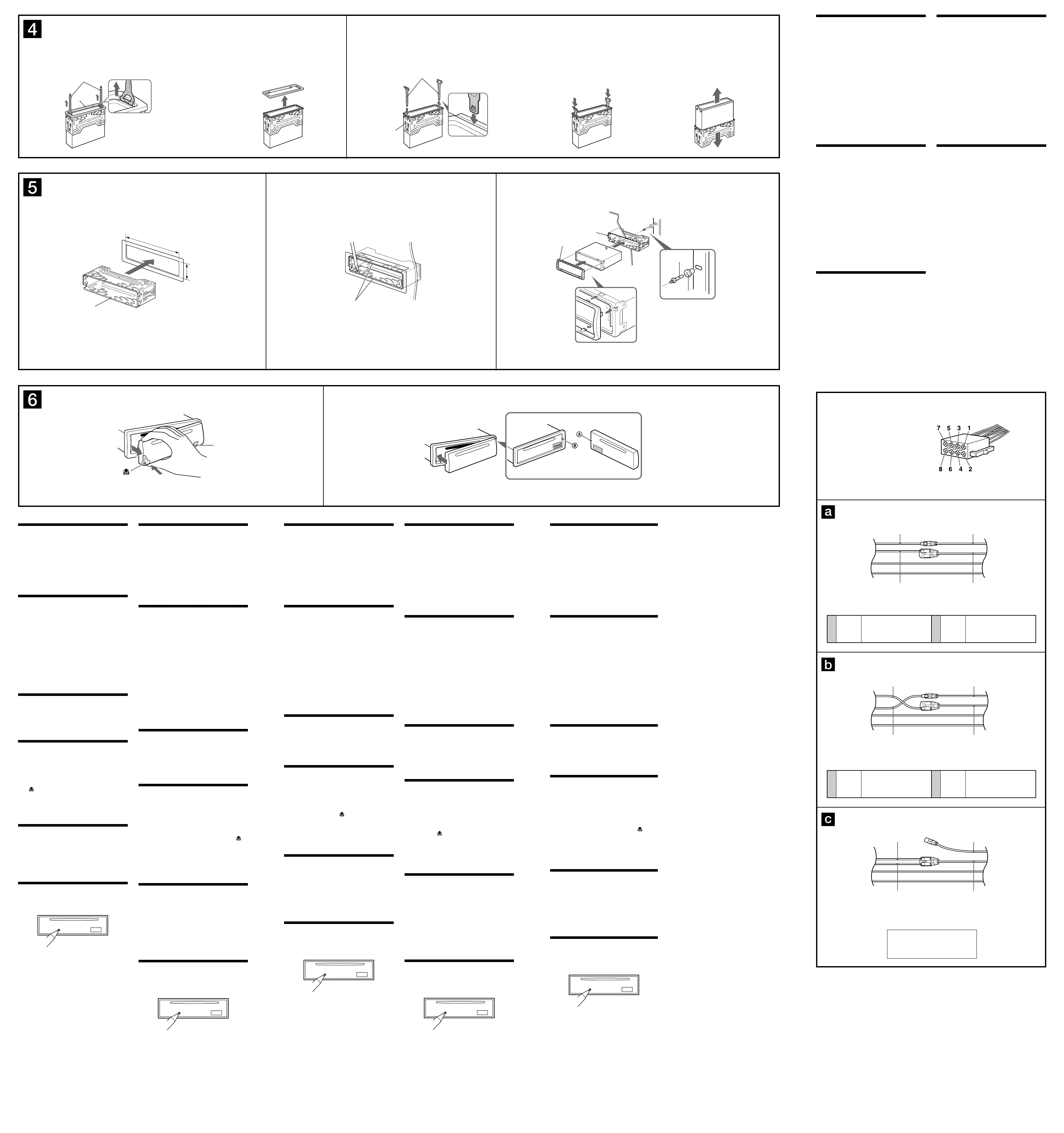 4

5

6

Ⓐ

Ⓑ

7 5 3 1

8 6 4 2

a

b

c