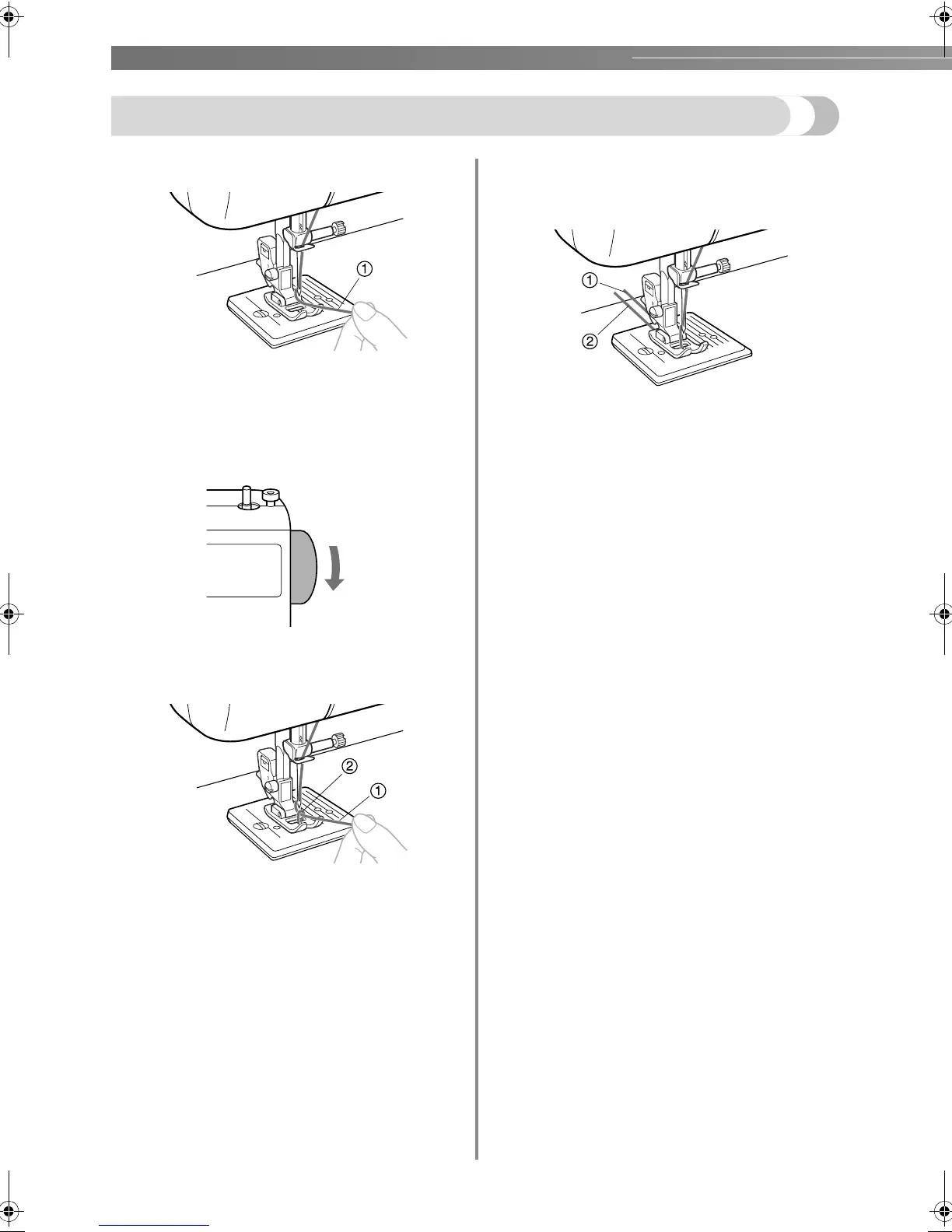 ①

①
②

②
①