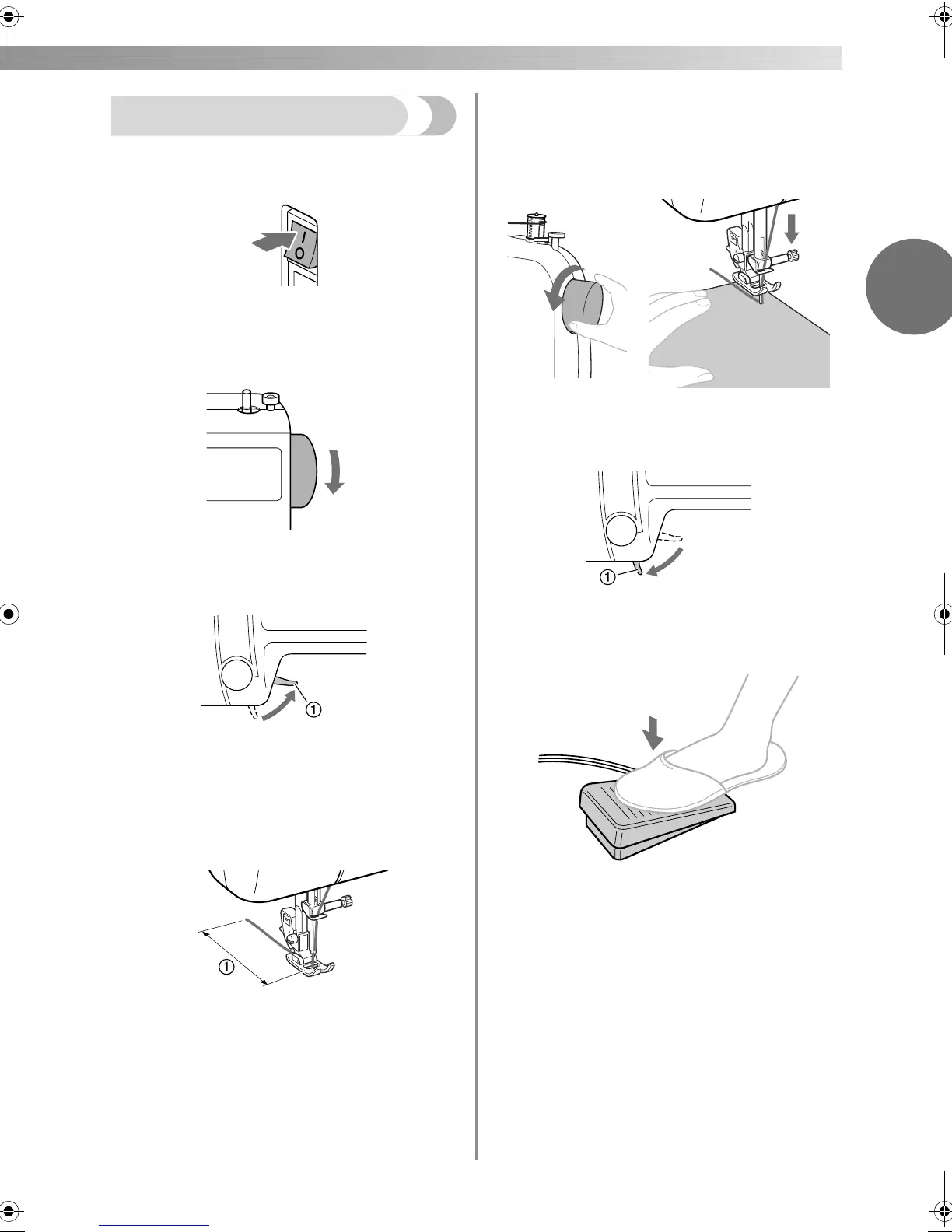 I
O

①

①

①