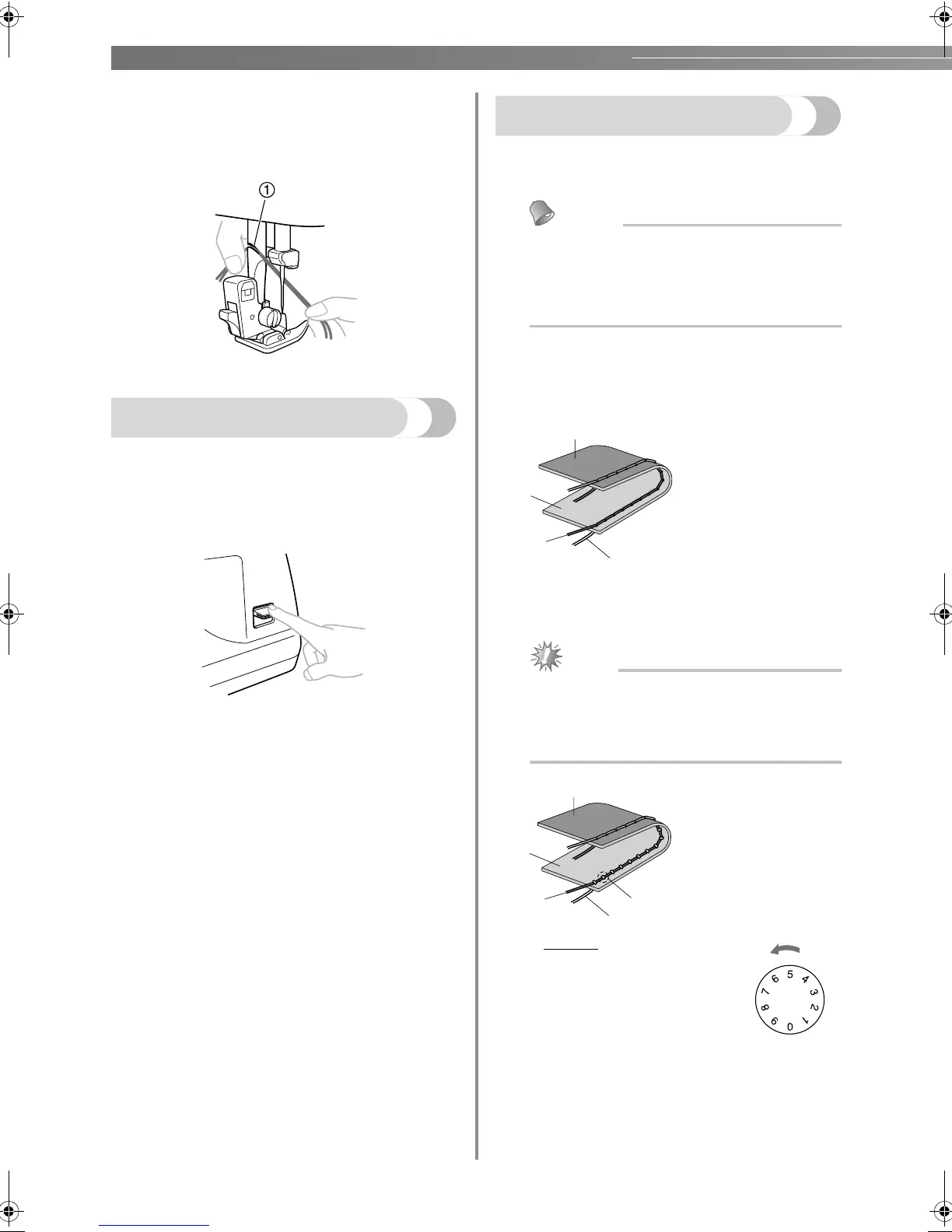 ①

5
4
3
2
1
0
9
8
7
6