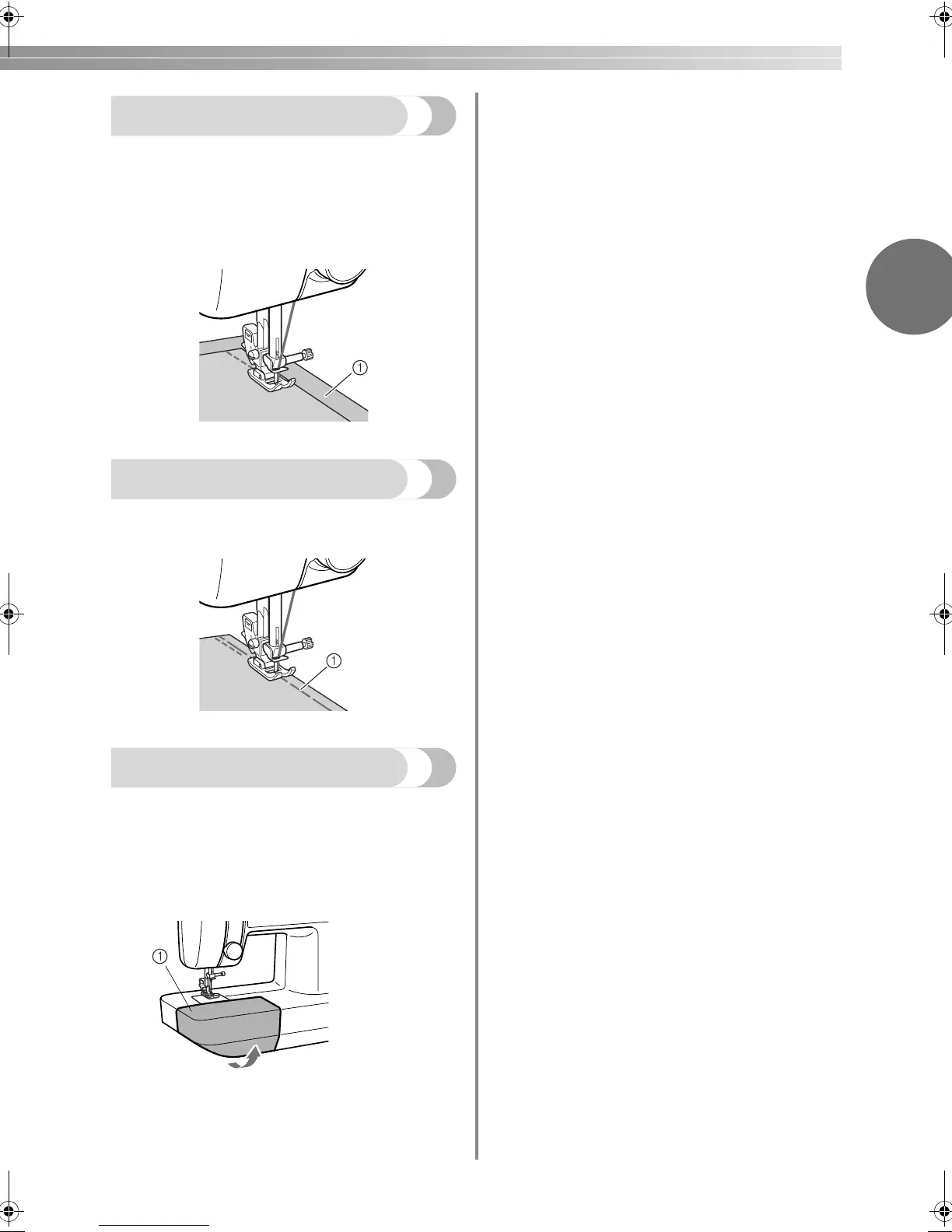 ①

①

①