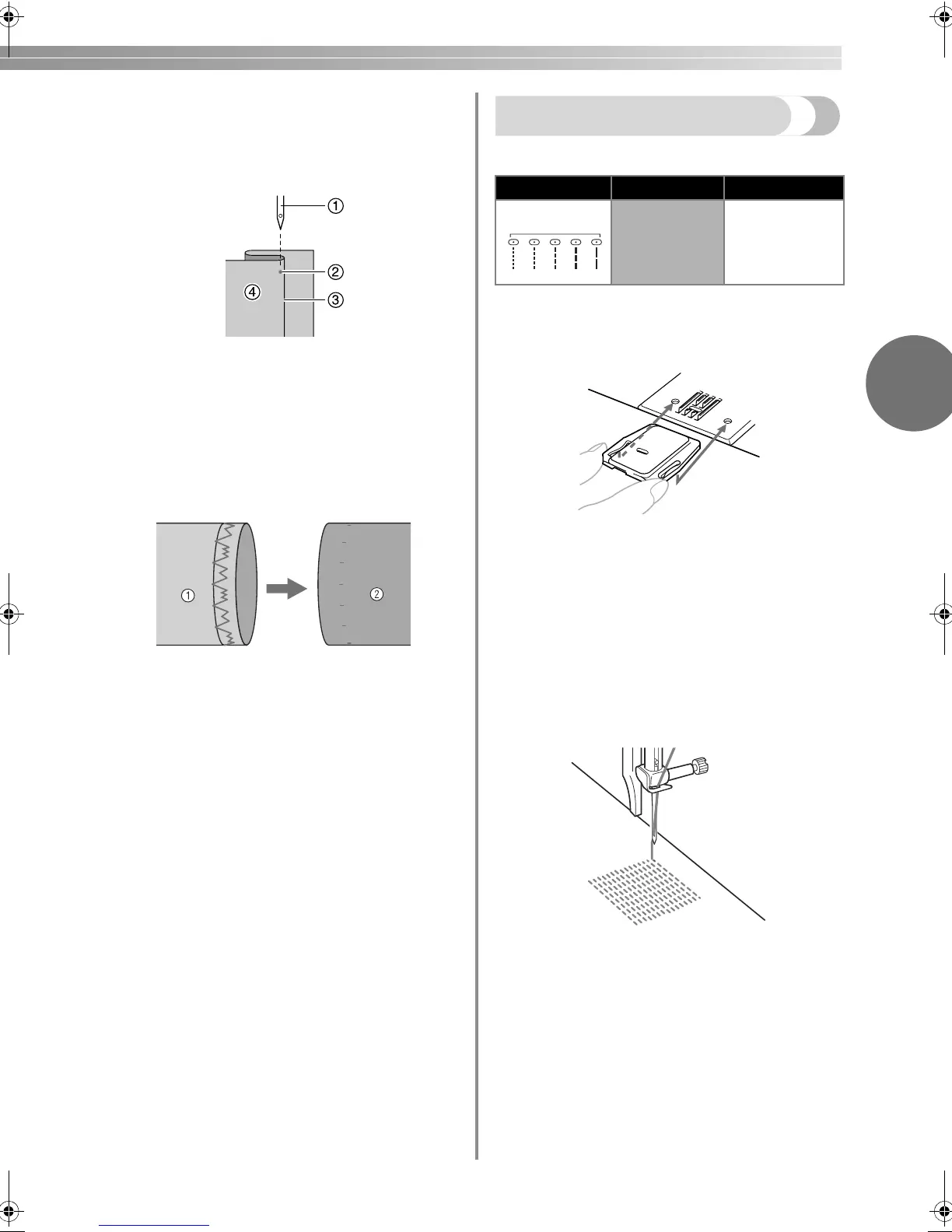 ①

②

④

③

①

②