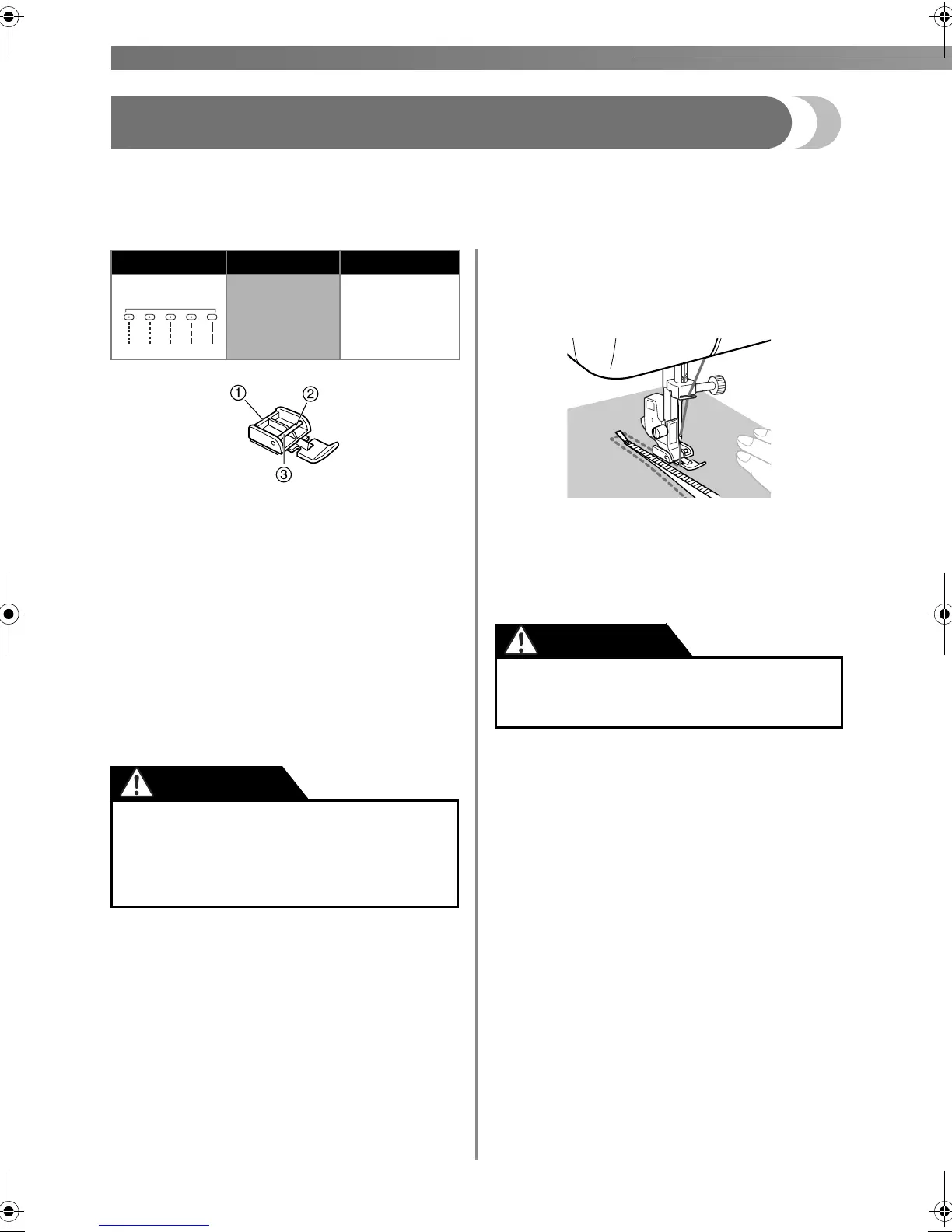 ①
②
③