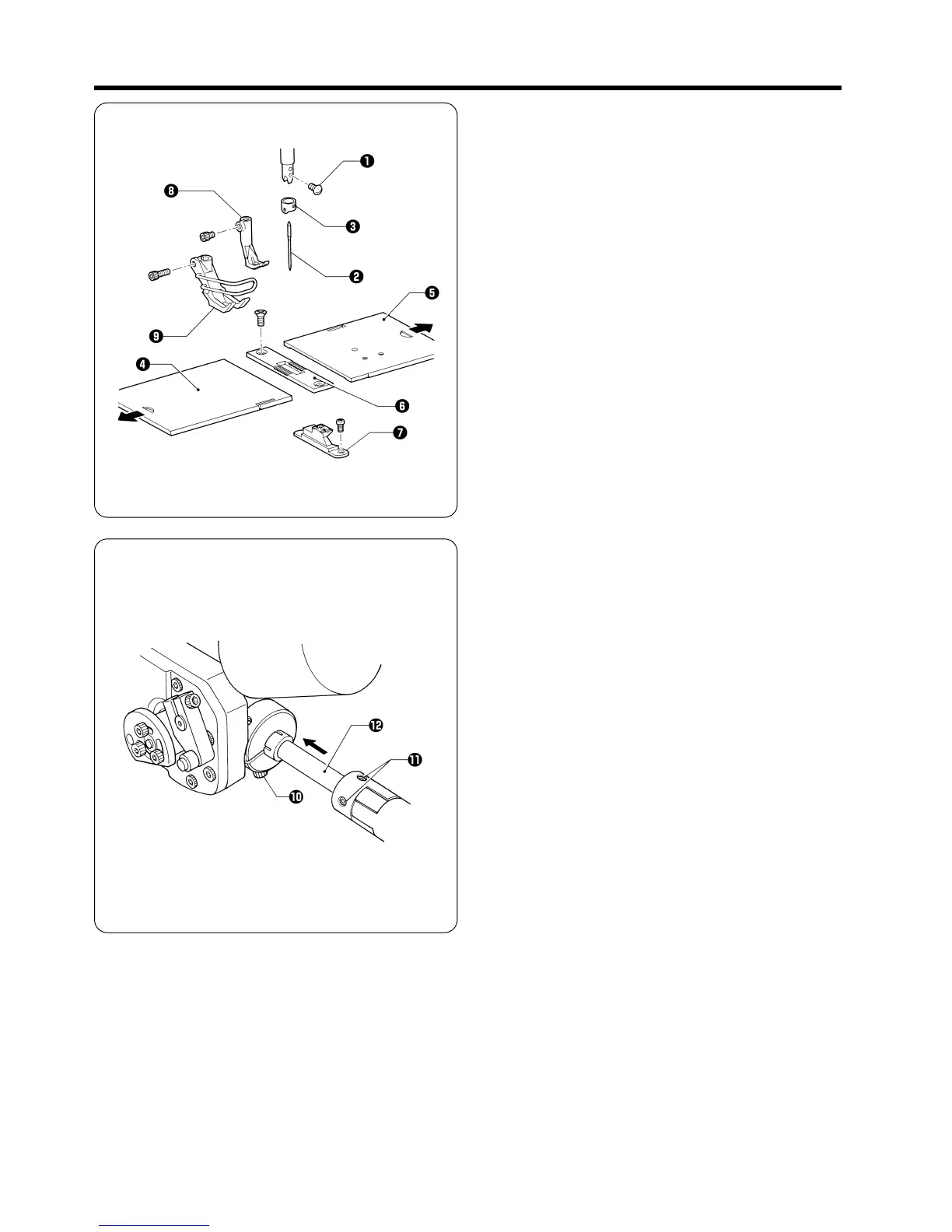 ❶
❽
❸
❷
❺
❾
❹
❻
❼

⓬
⓫
❿