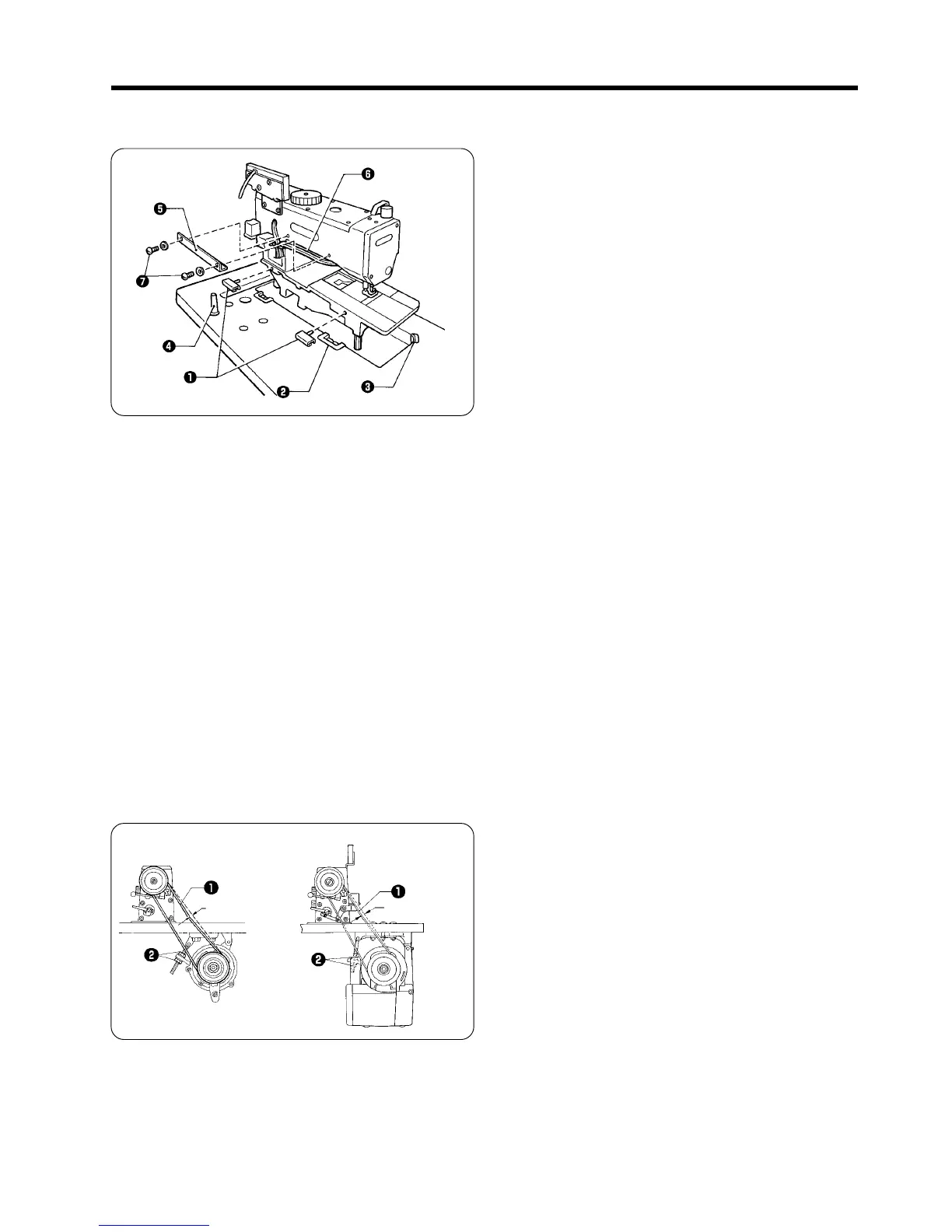 ❻
❺
❼
❹
❶
❷
❸

❶
❷
❶
❷