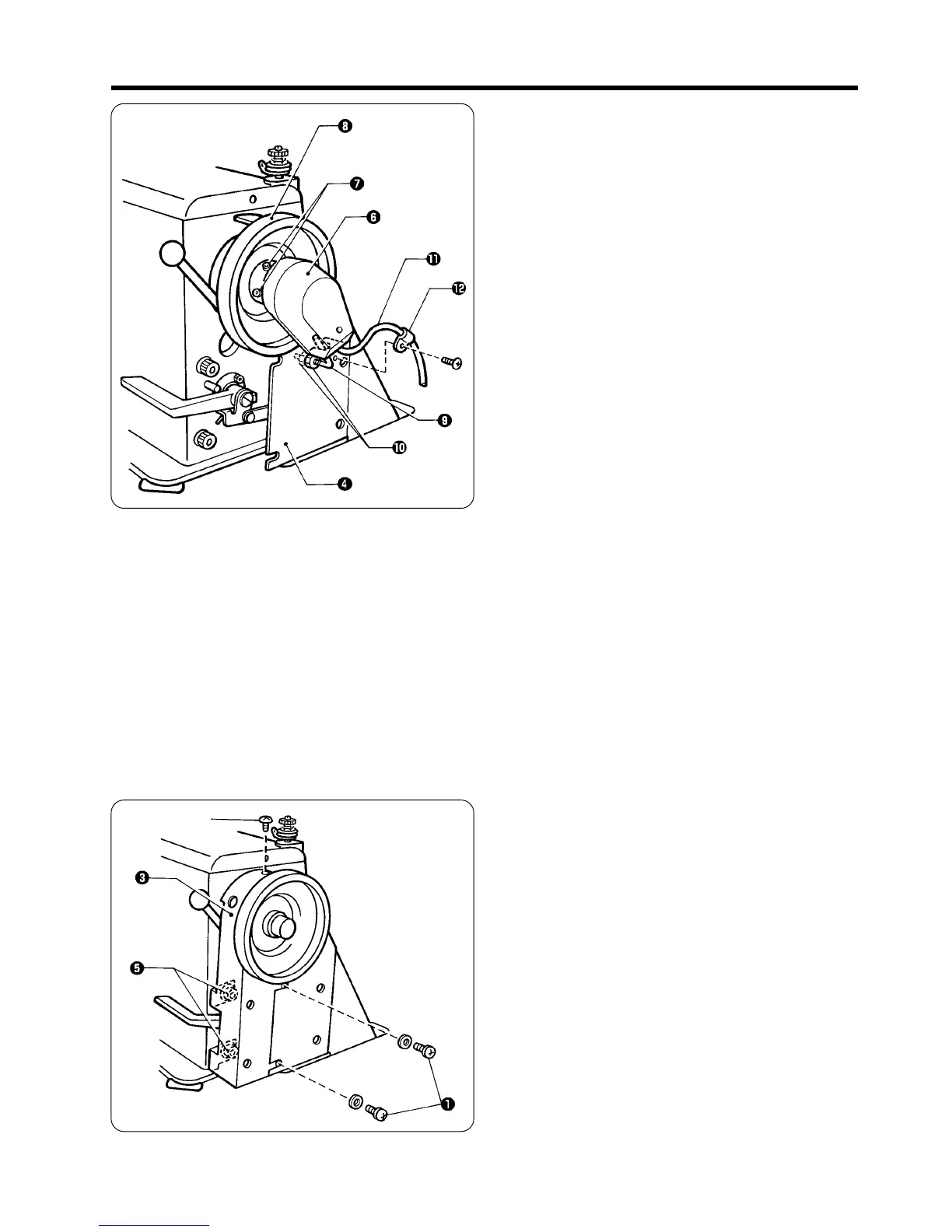 ❽
❼
❻
⓫
⓬
❾
❿
❹

❸
❺
❶