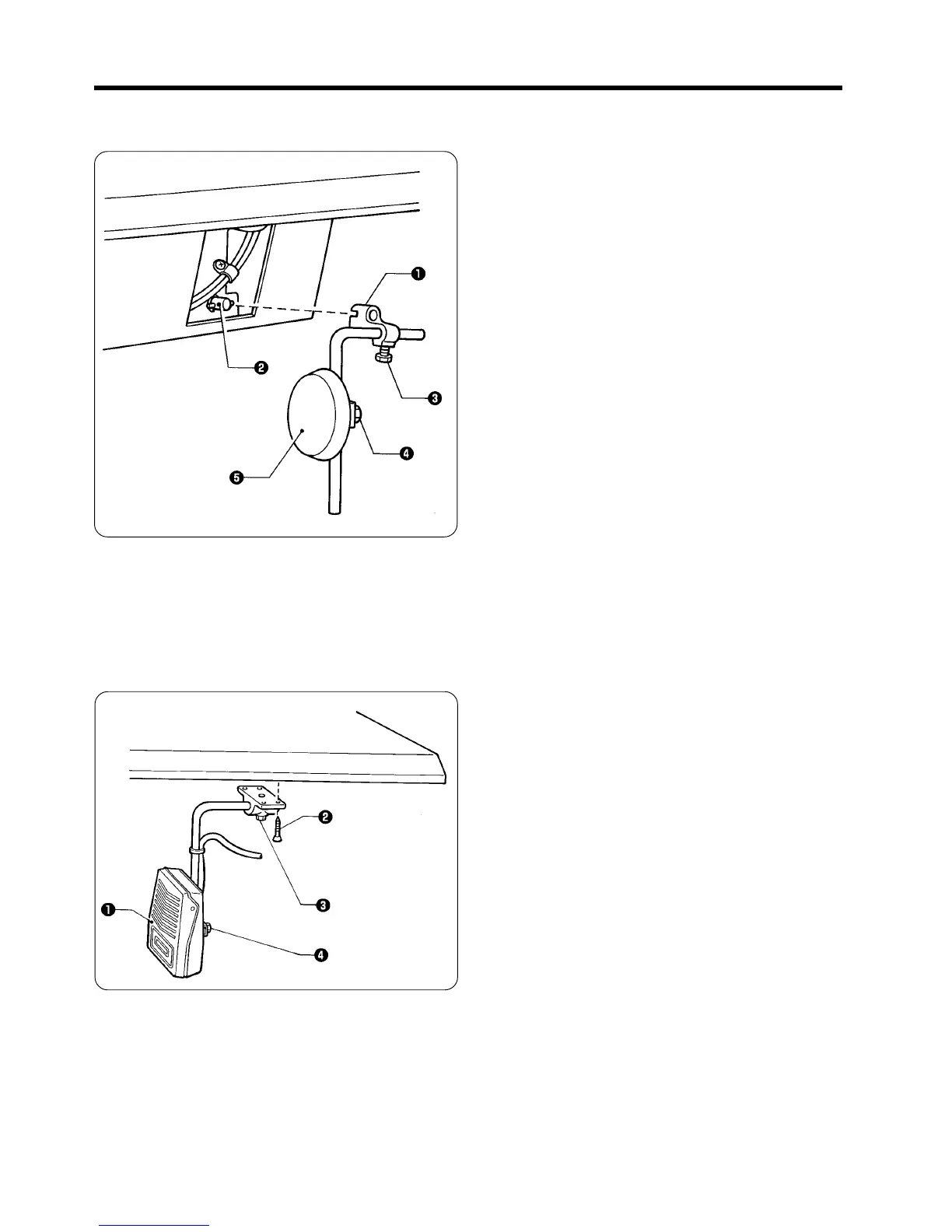 ❶
❷
❸
❹
❺

❷
❸
❶
❹