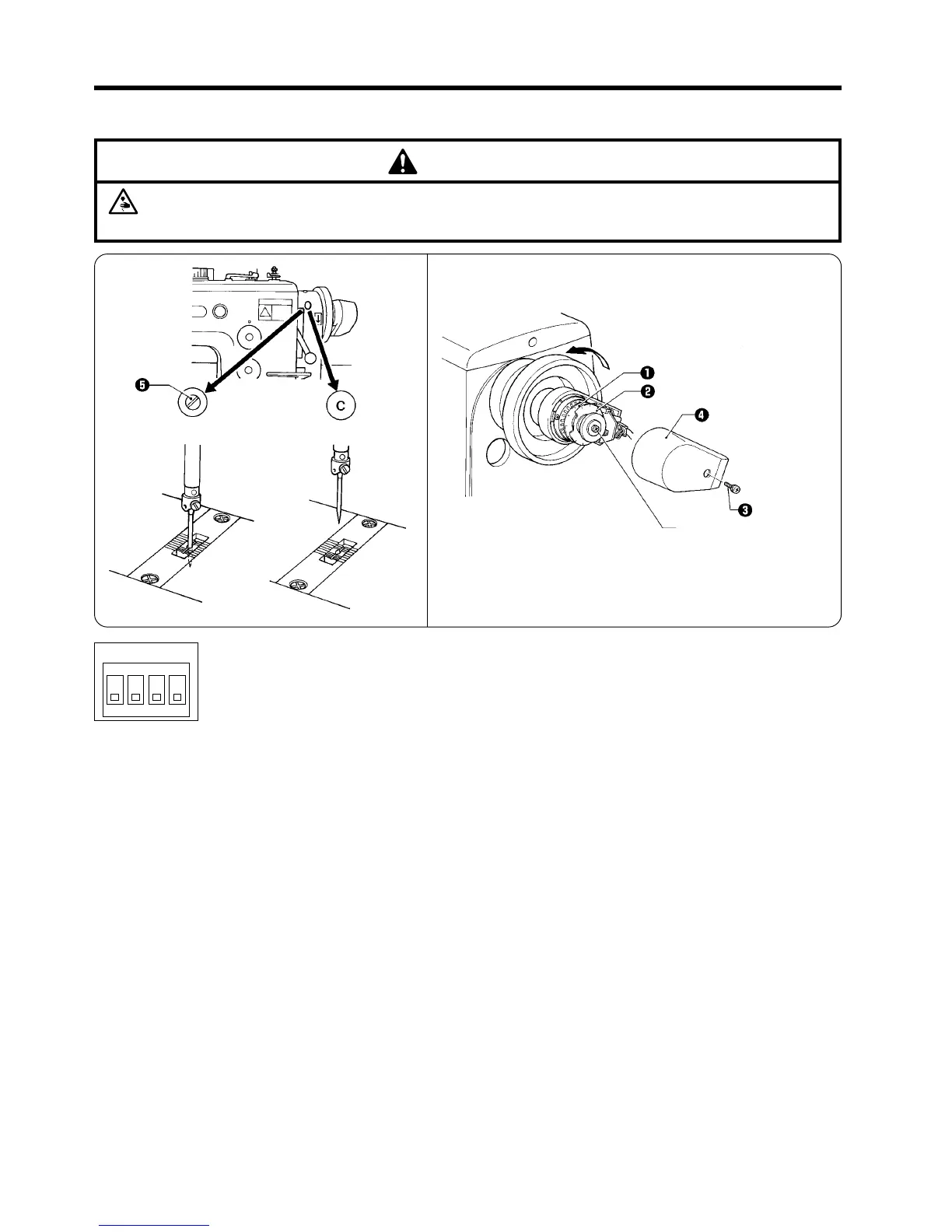 ❺

C

❶

❷

❹

❸