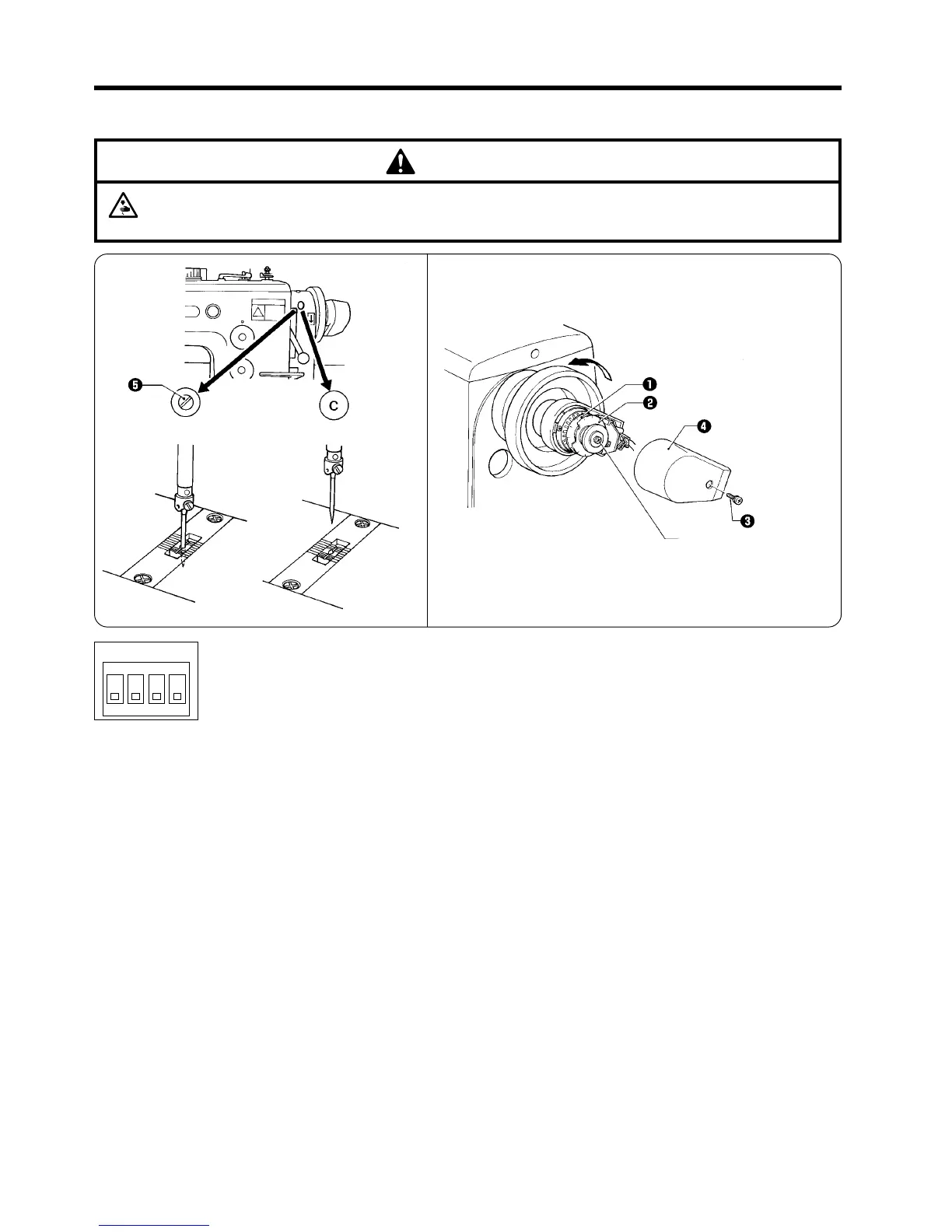 ❺

C

❶

❷

❹

❸