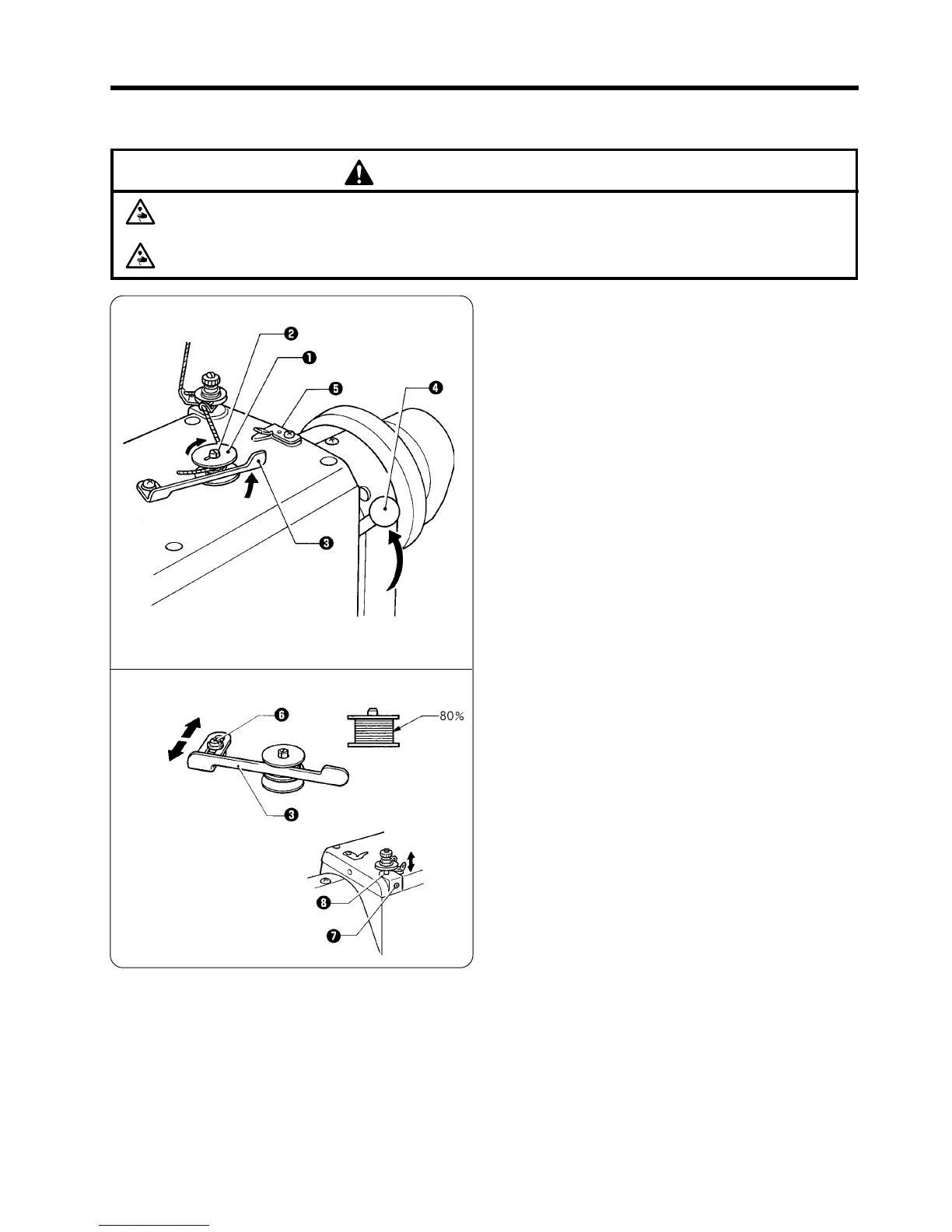 ❷

❶

❺

❹

❸

❻

80%

❸

❽

❼