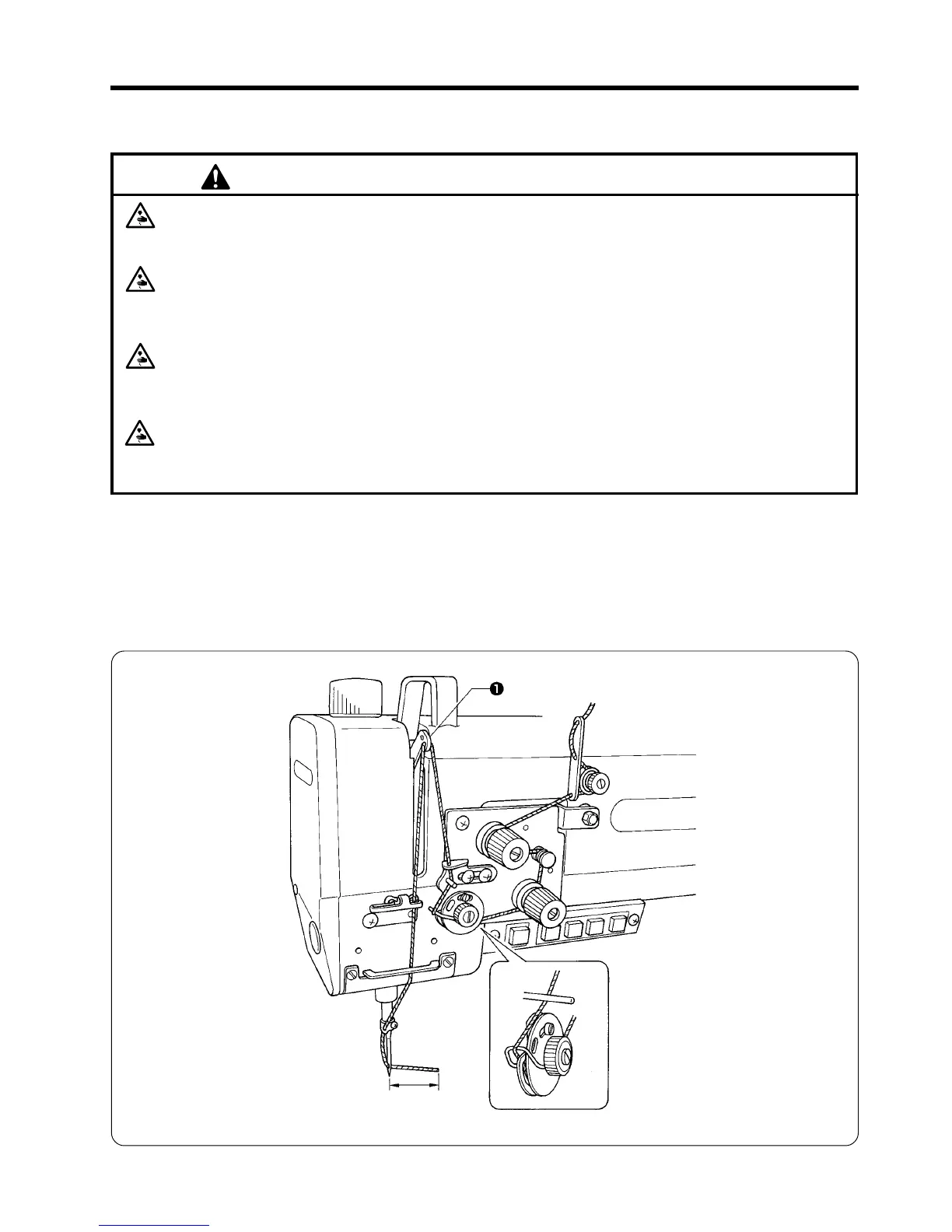 ❶