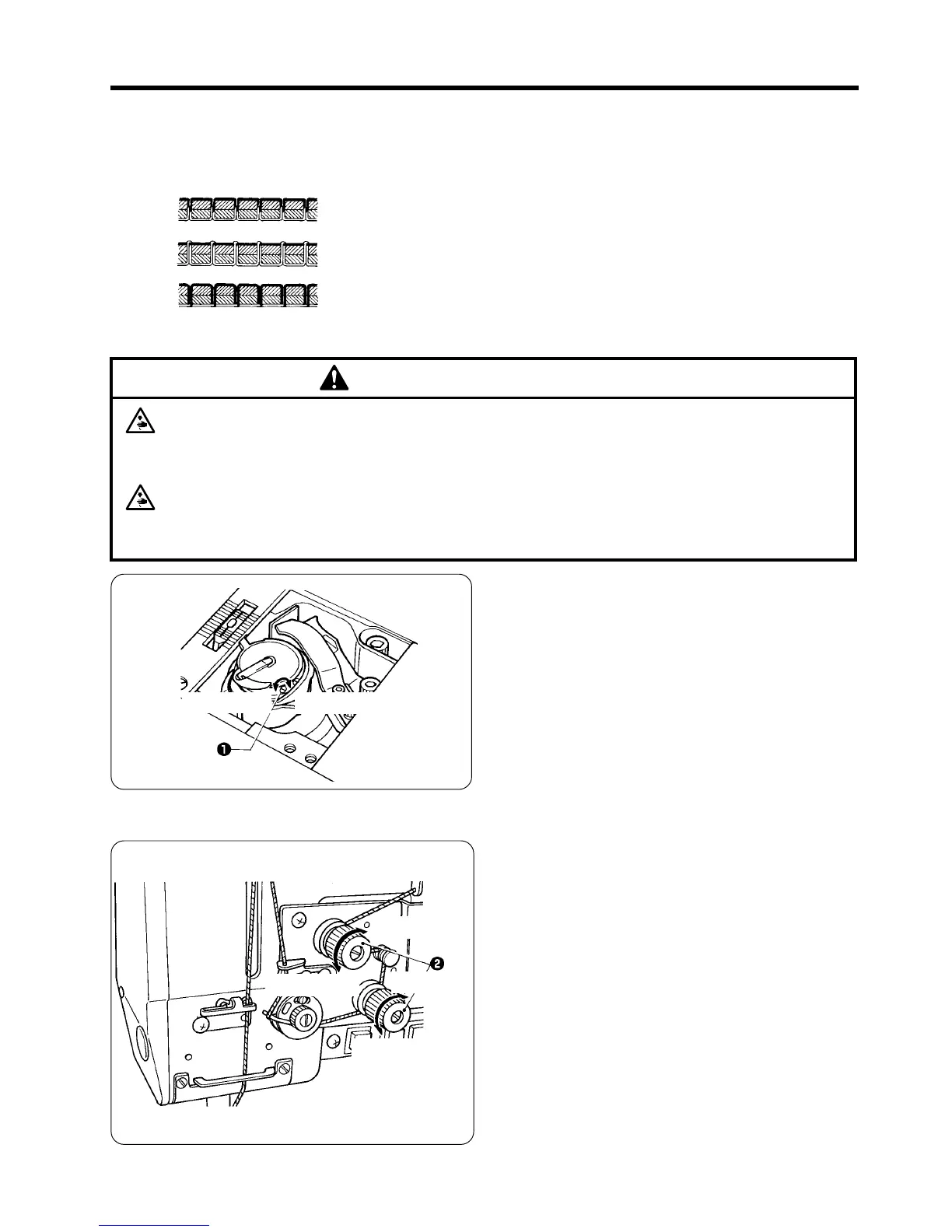 ❶

❷