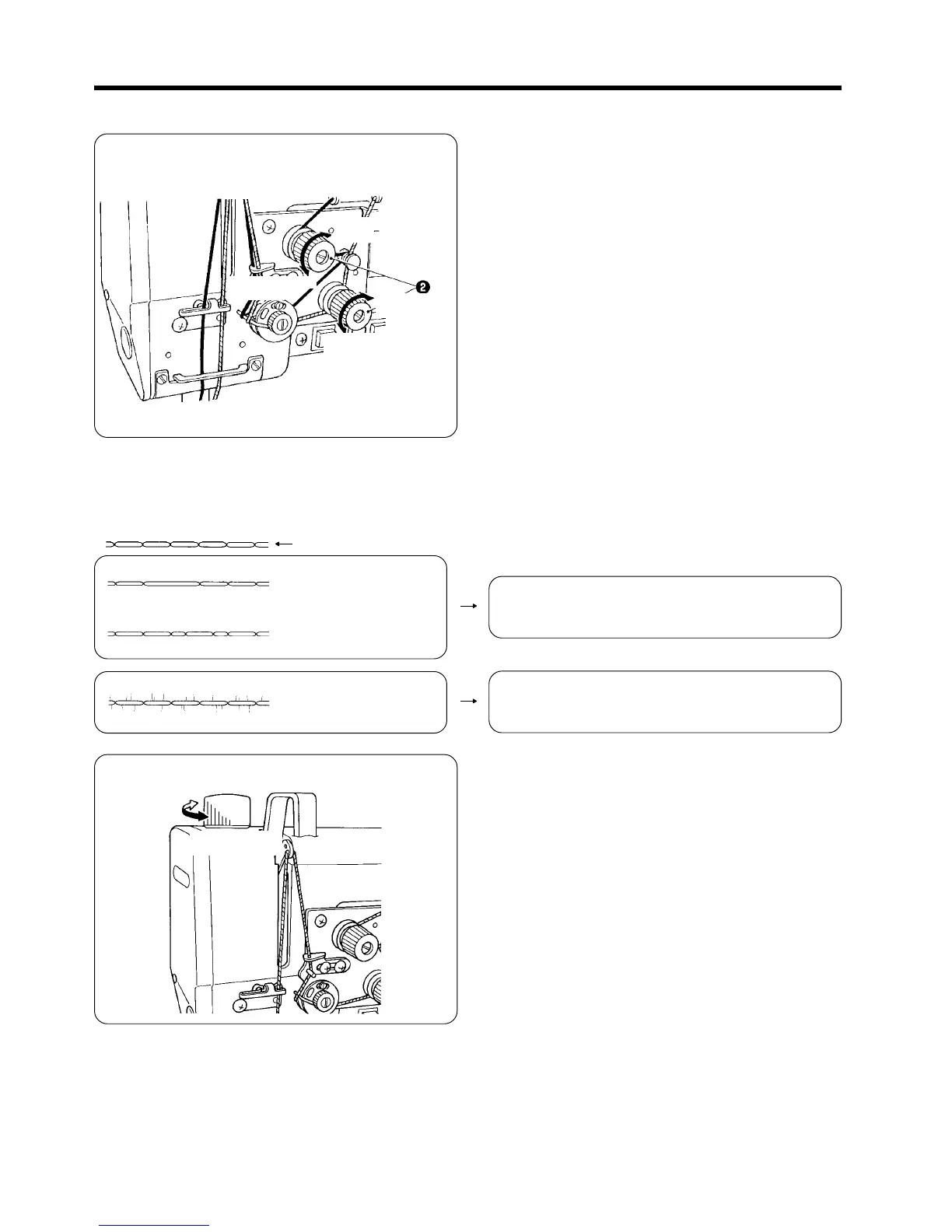 ❷