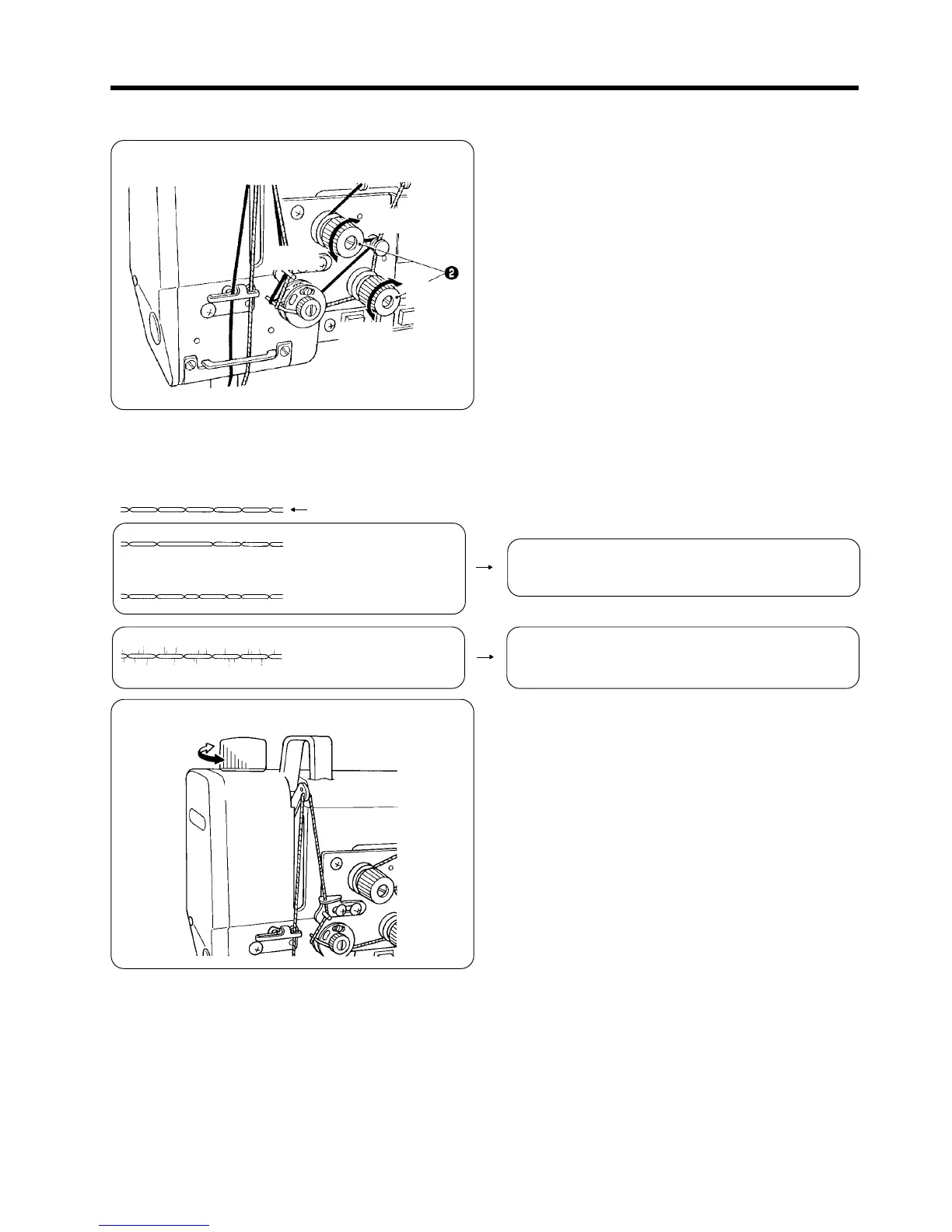 ❷