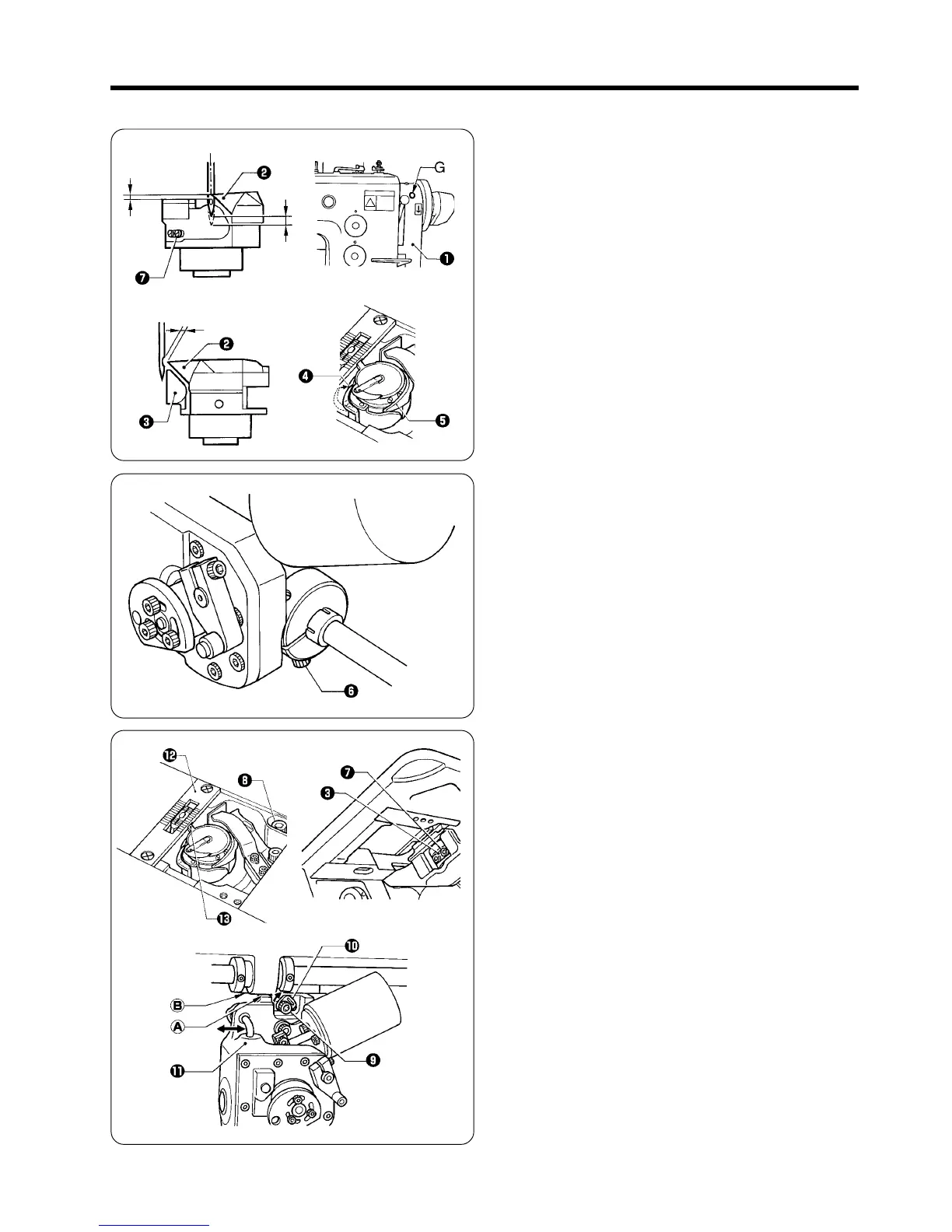 ❷
G
❼
❶
❷
❹
❸
❺
❻
⓬
❽
❼
❸
⓭
❿
Ⓑ
Ⓐ
⓫
❾