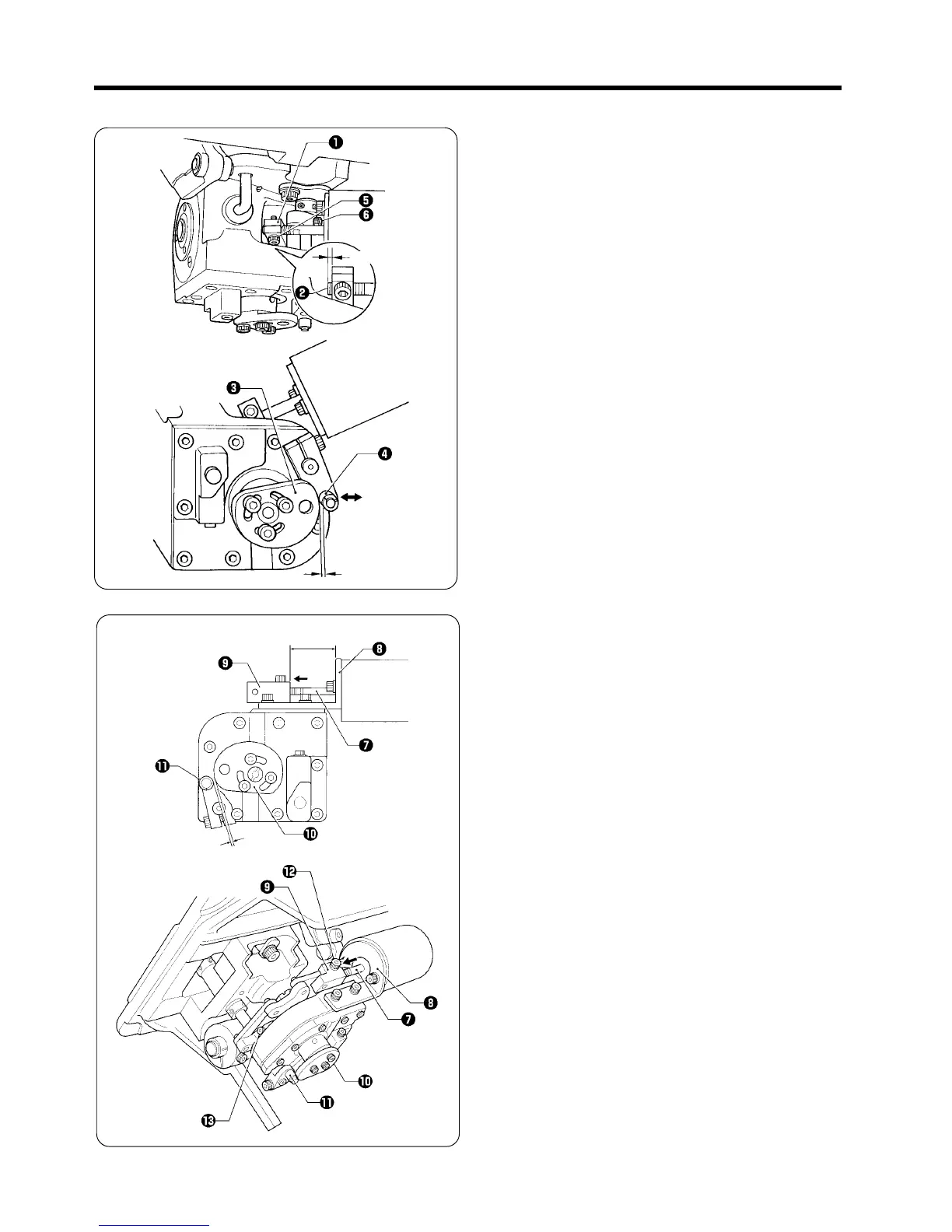 ❶
❺
❻
❷
❸
❹
❽
❾
❼
⓫
❿
⓬
❾
❽
❼
❿
⓫
⓭