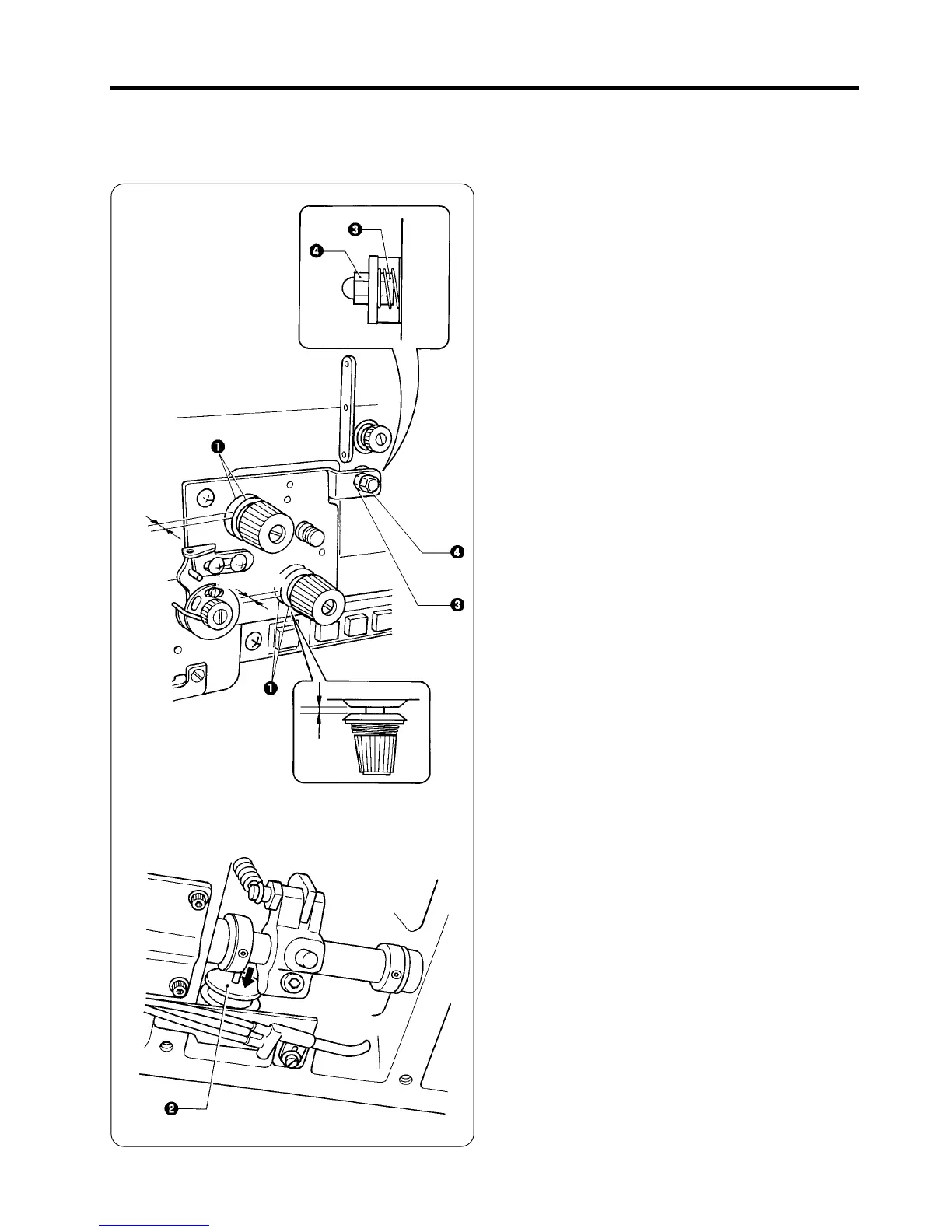 ❸
❹
❶
❹
❸
❶
❷