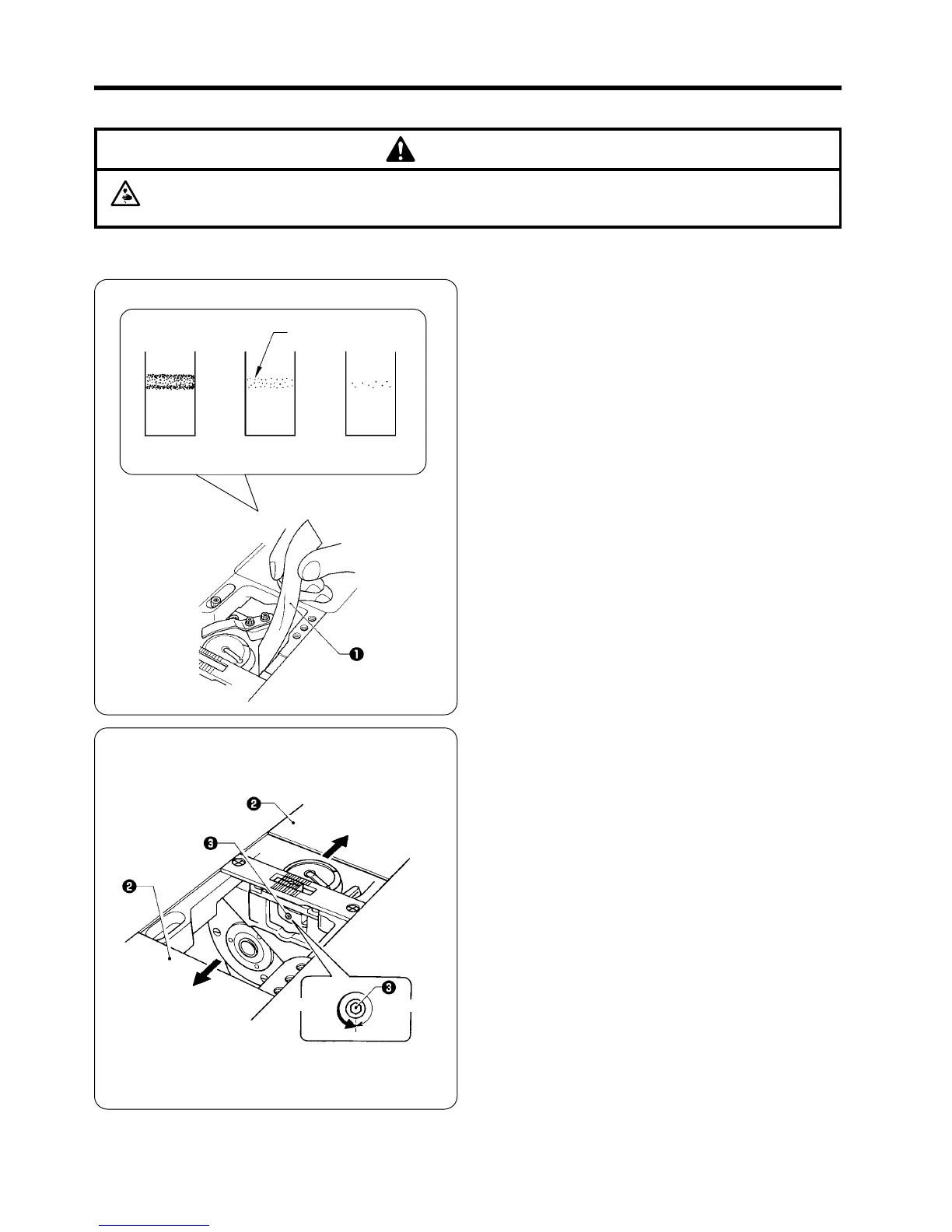 ❶

❷

❸

❷

❸