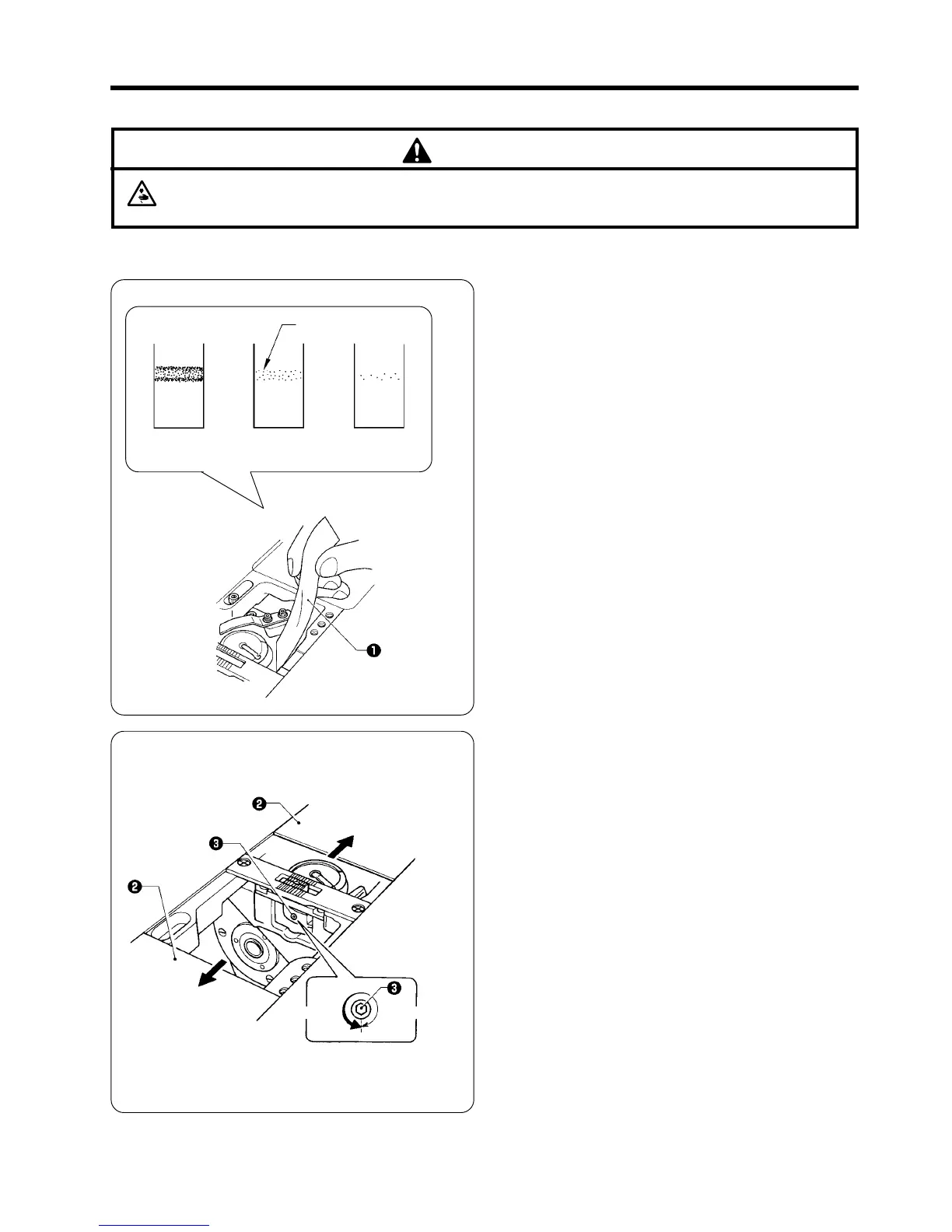 ❶

❷

❸

❷

❸