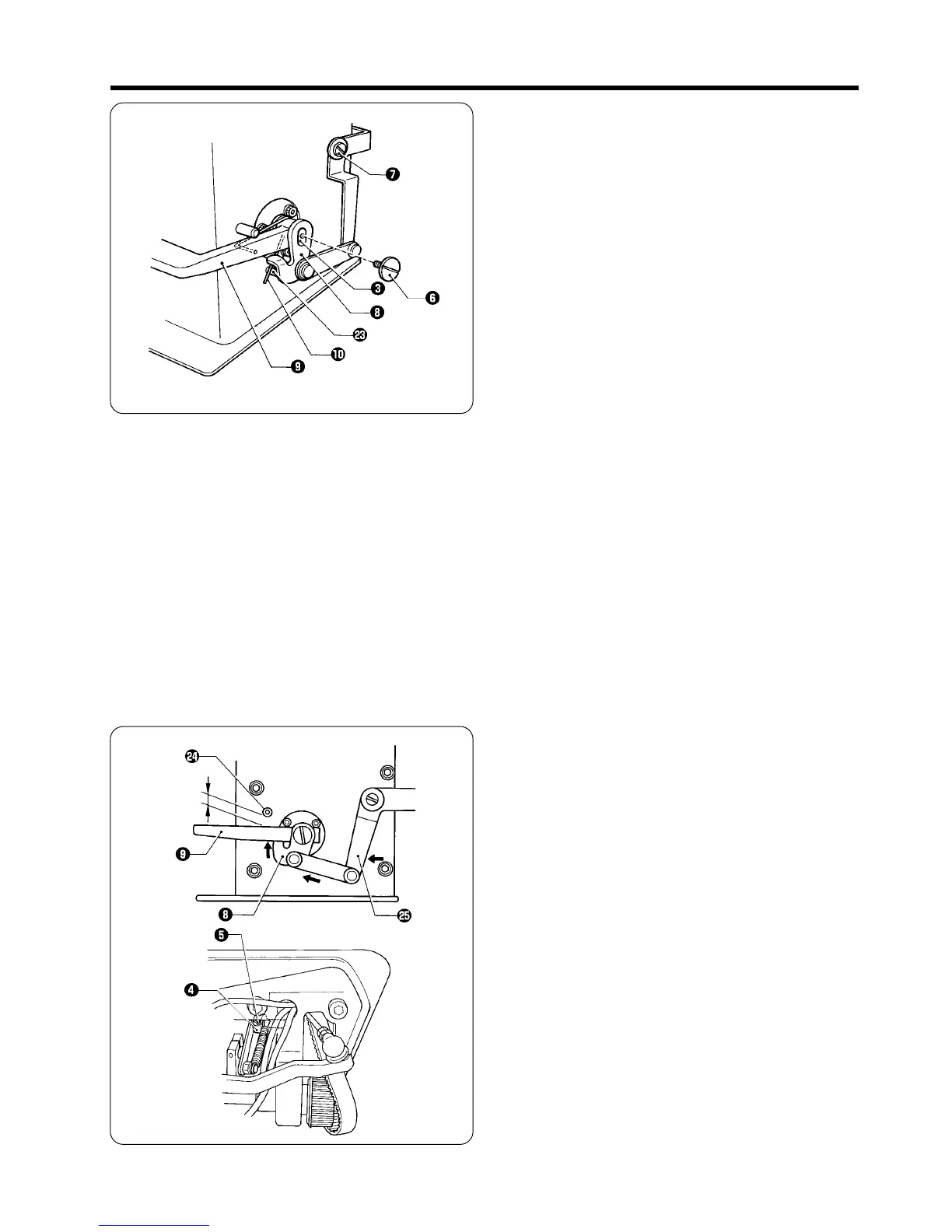 ❼

❸

❻

❽

㉓

❿

❾

㉔

❾

❽

㉕

❺

❹