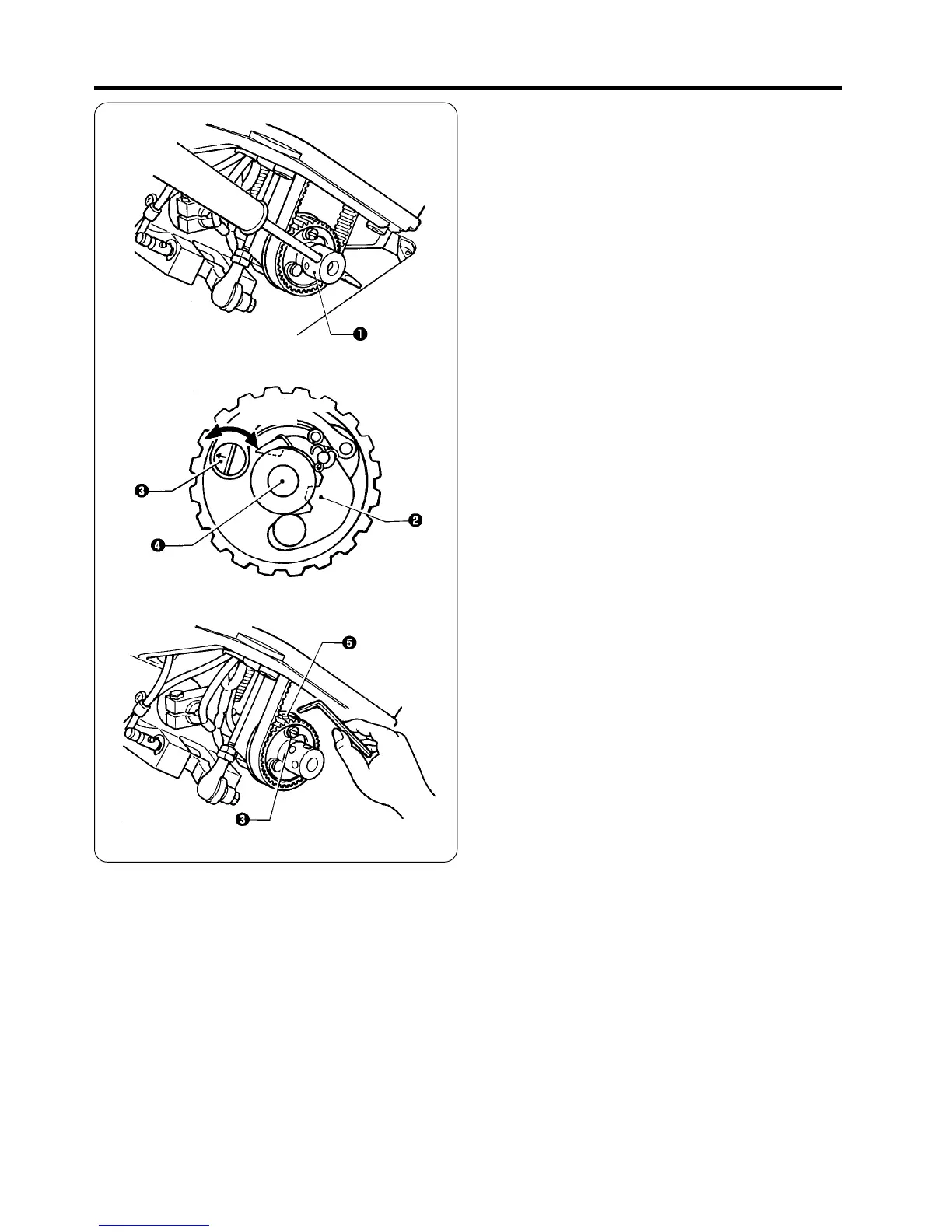 ❶

❸

❹

❷

❺

❸