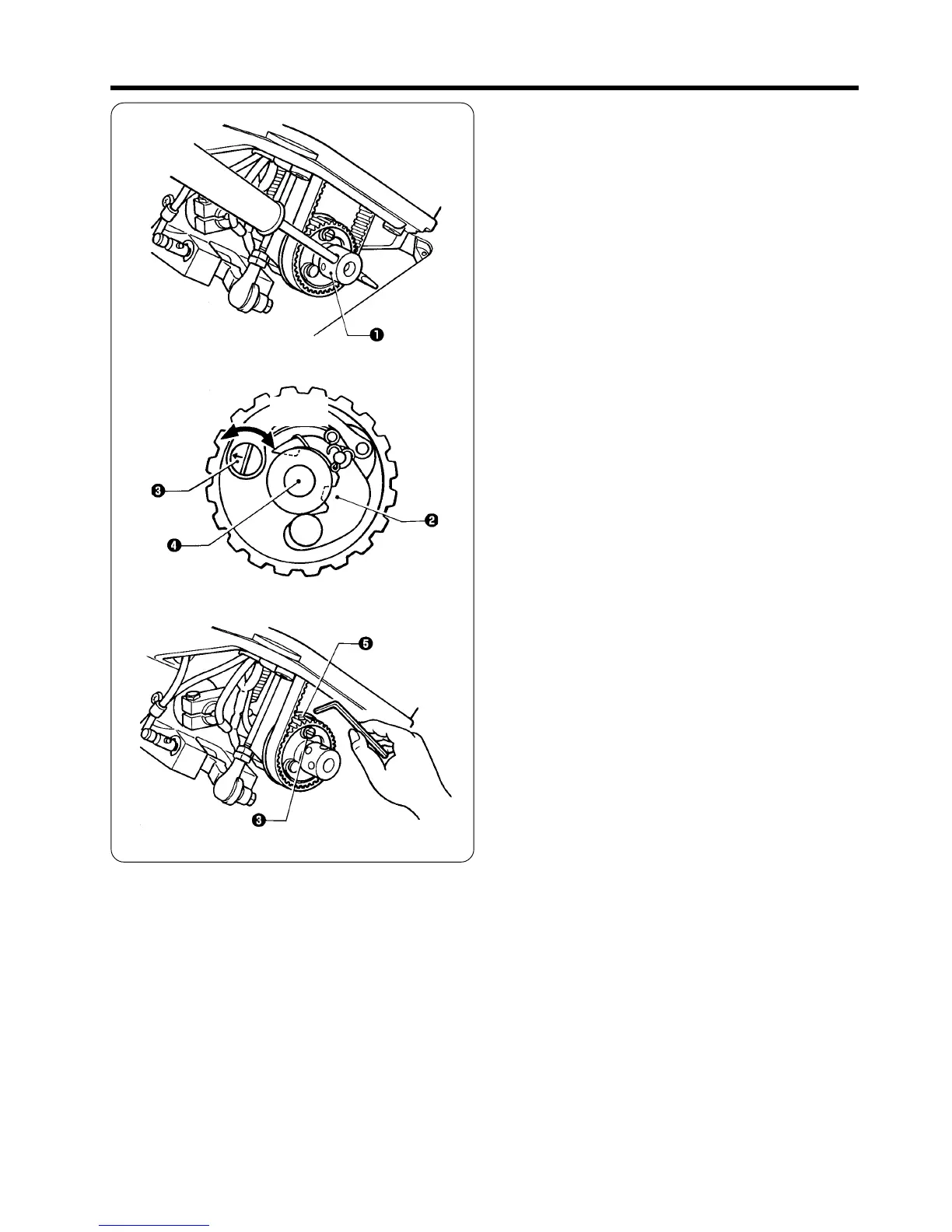 ❶

❸

❹

❷

❺

❸