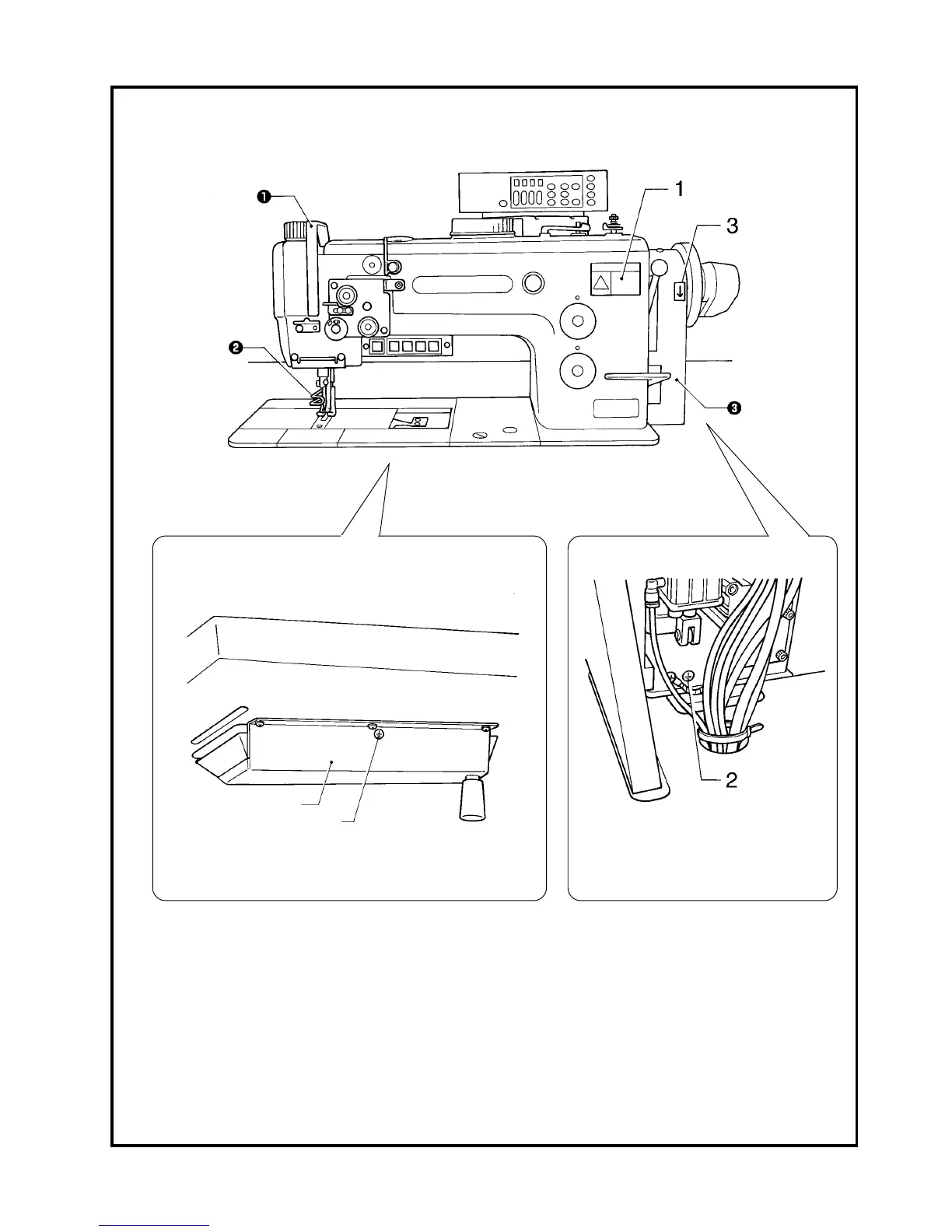 ❶
1
3
❷
❸
2