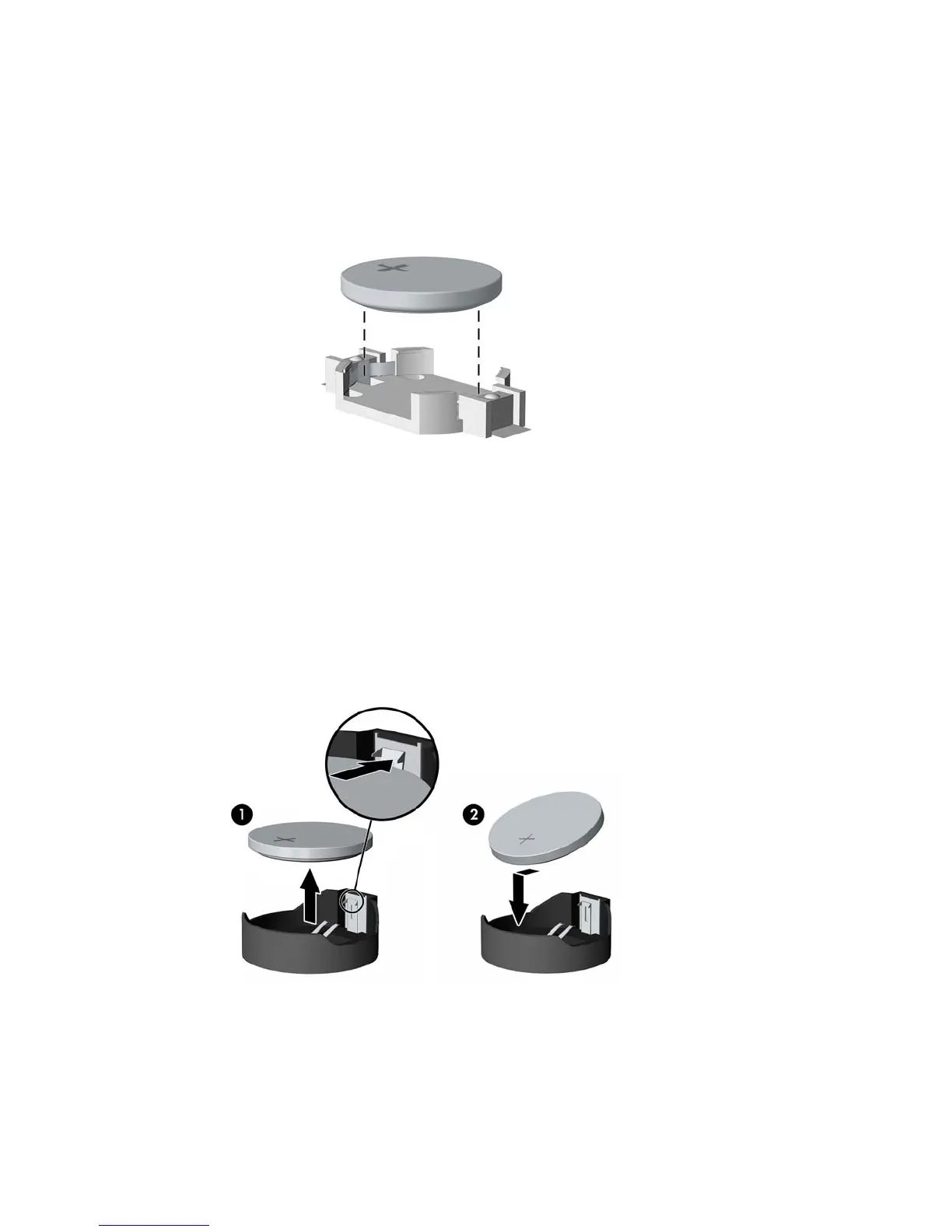 1

2