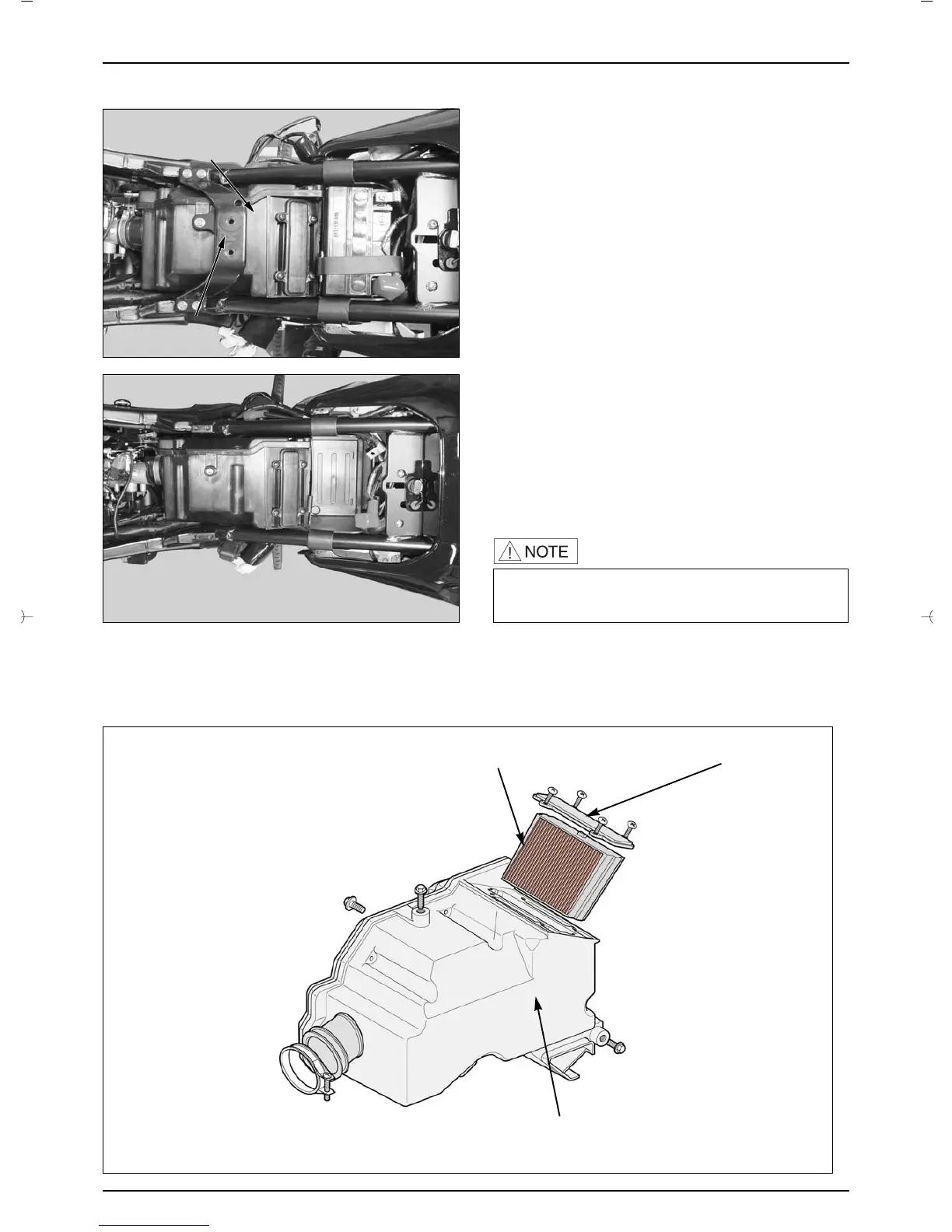 NOTE