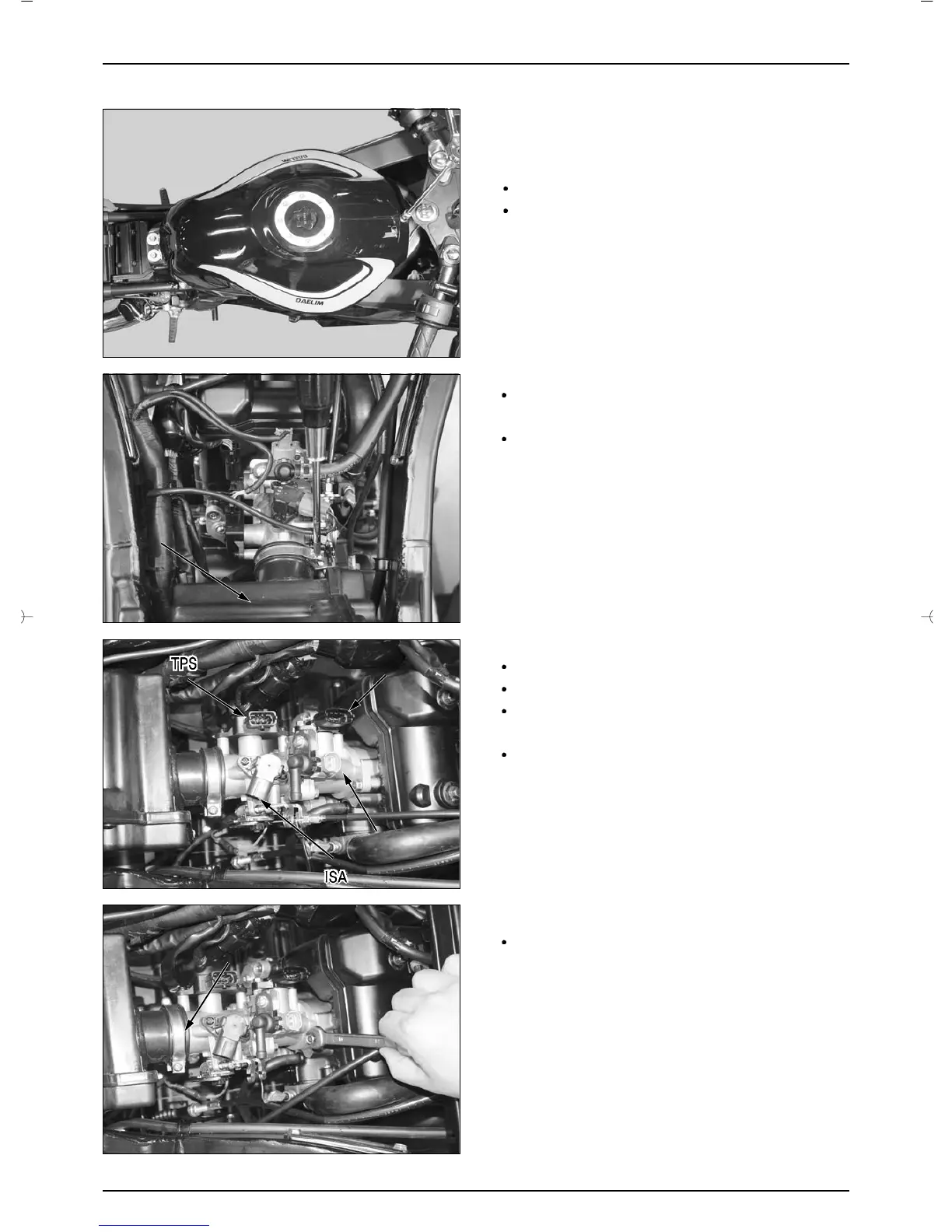 DAELIM

DAELIM

TPS

ISA