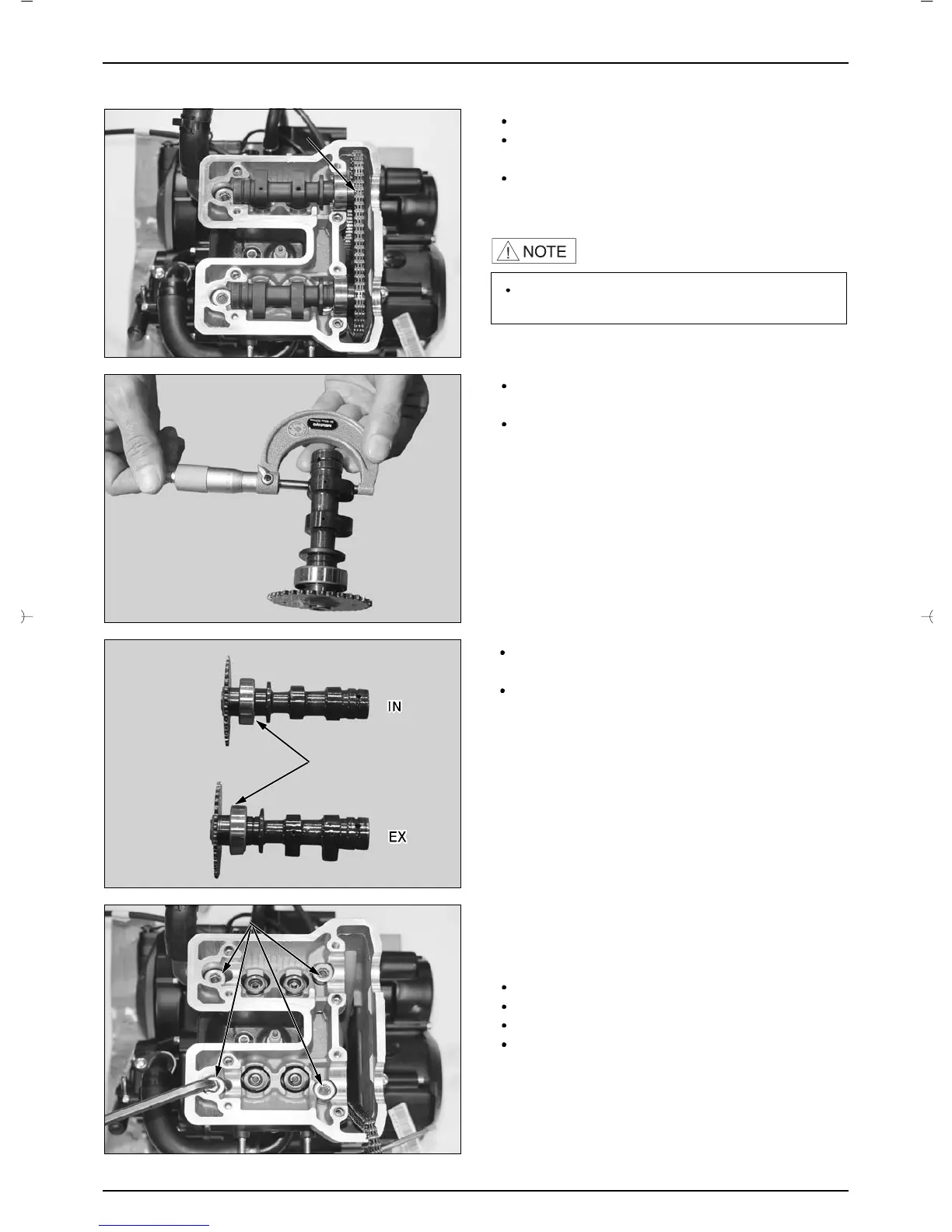 NOTE

IN

EX