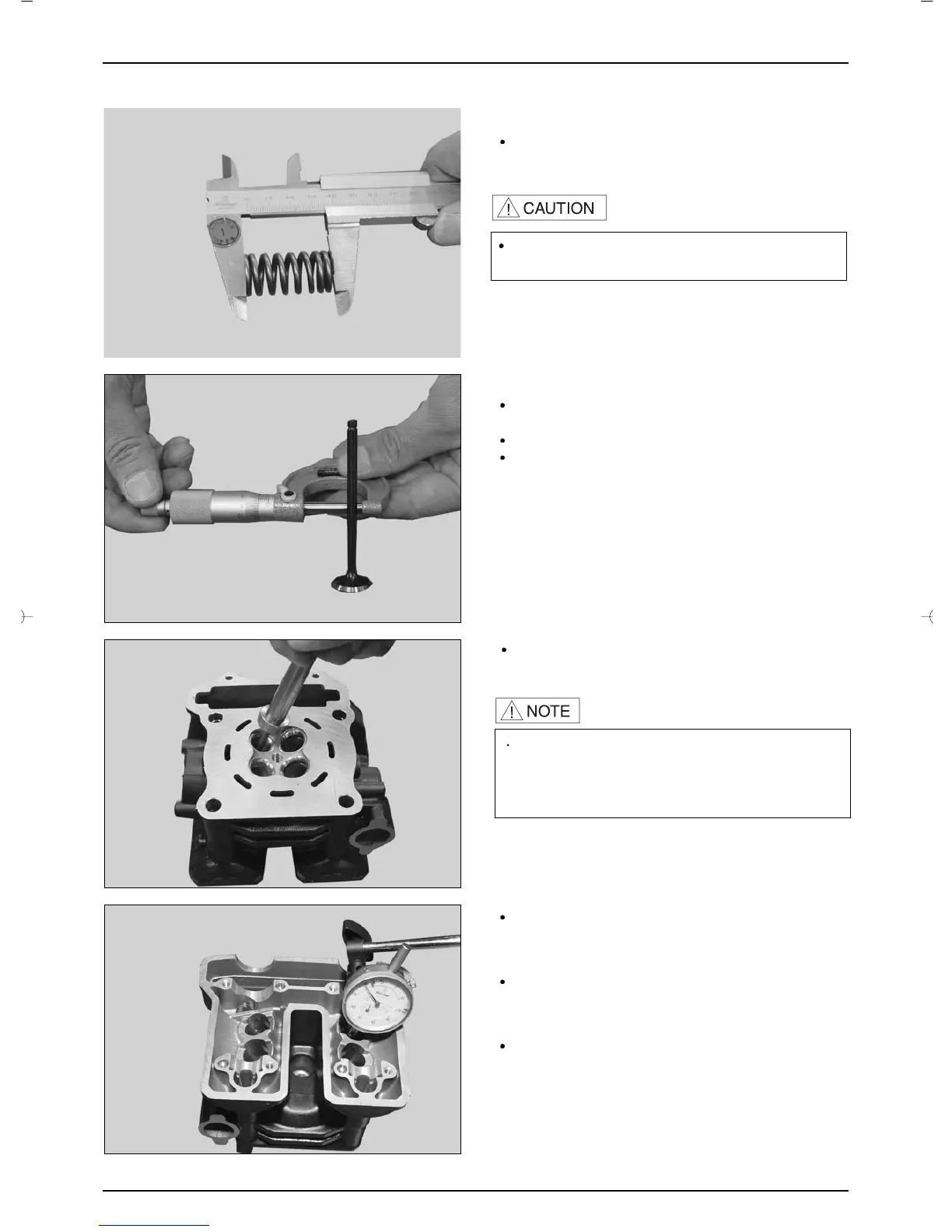 CAUTION

NOTE