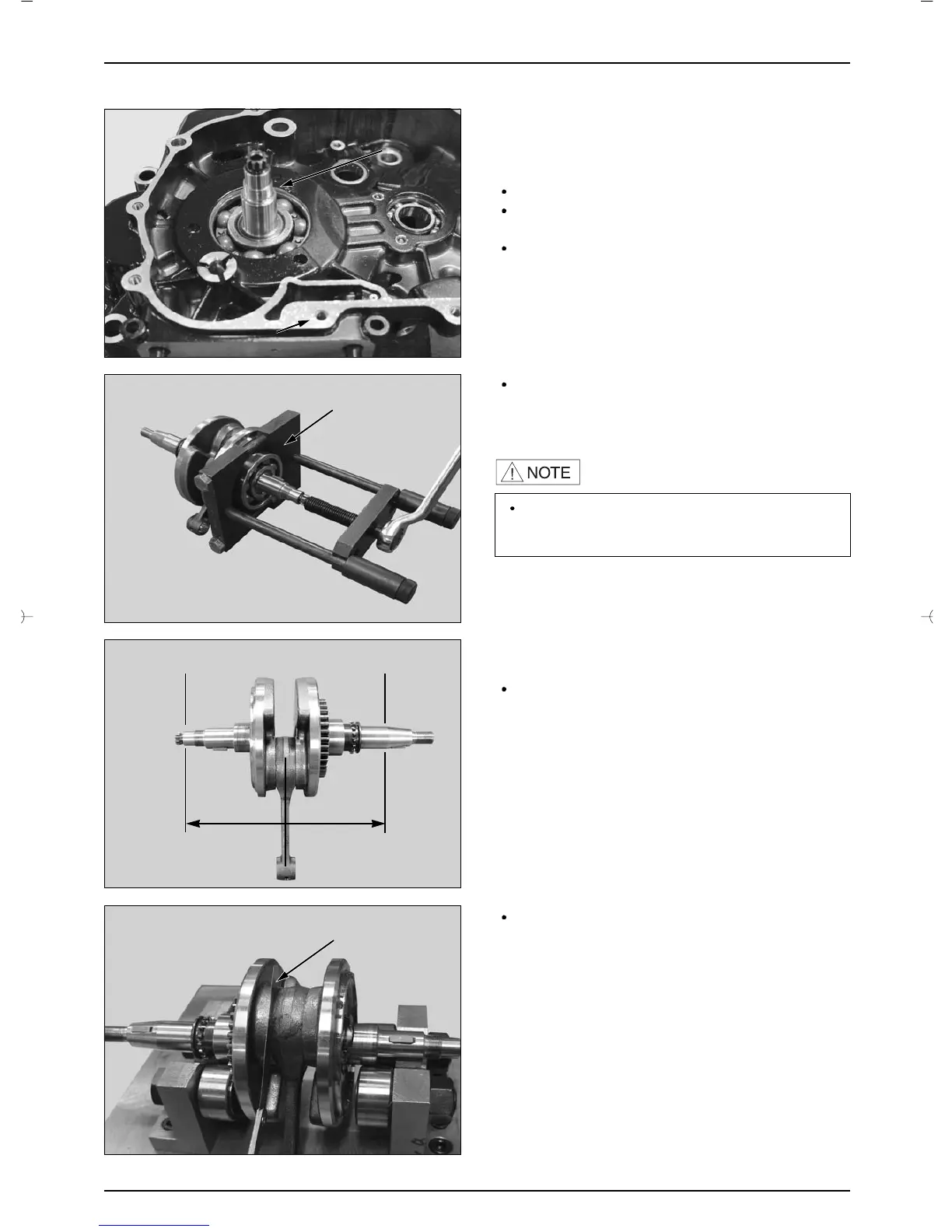 NOTE