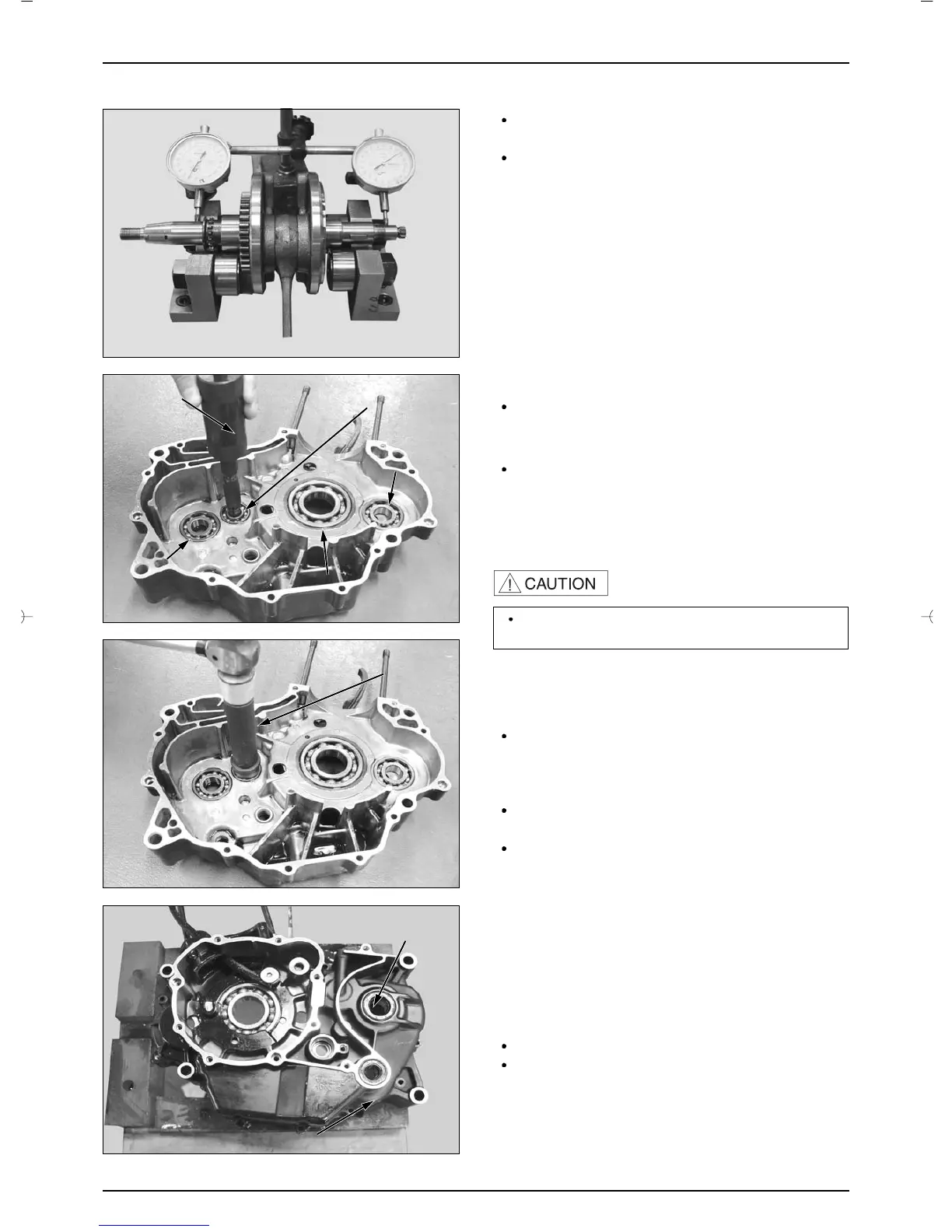 CAUTION