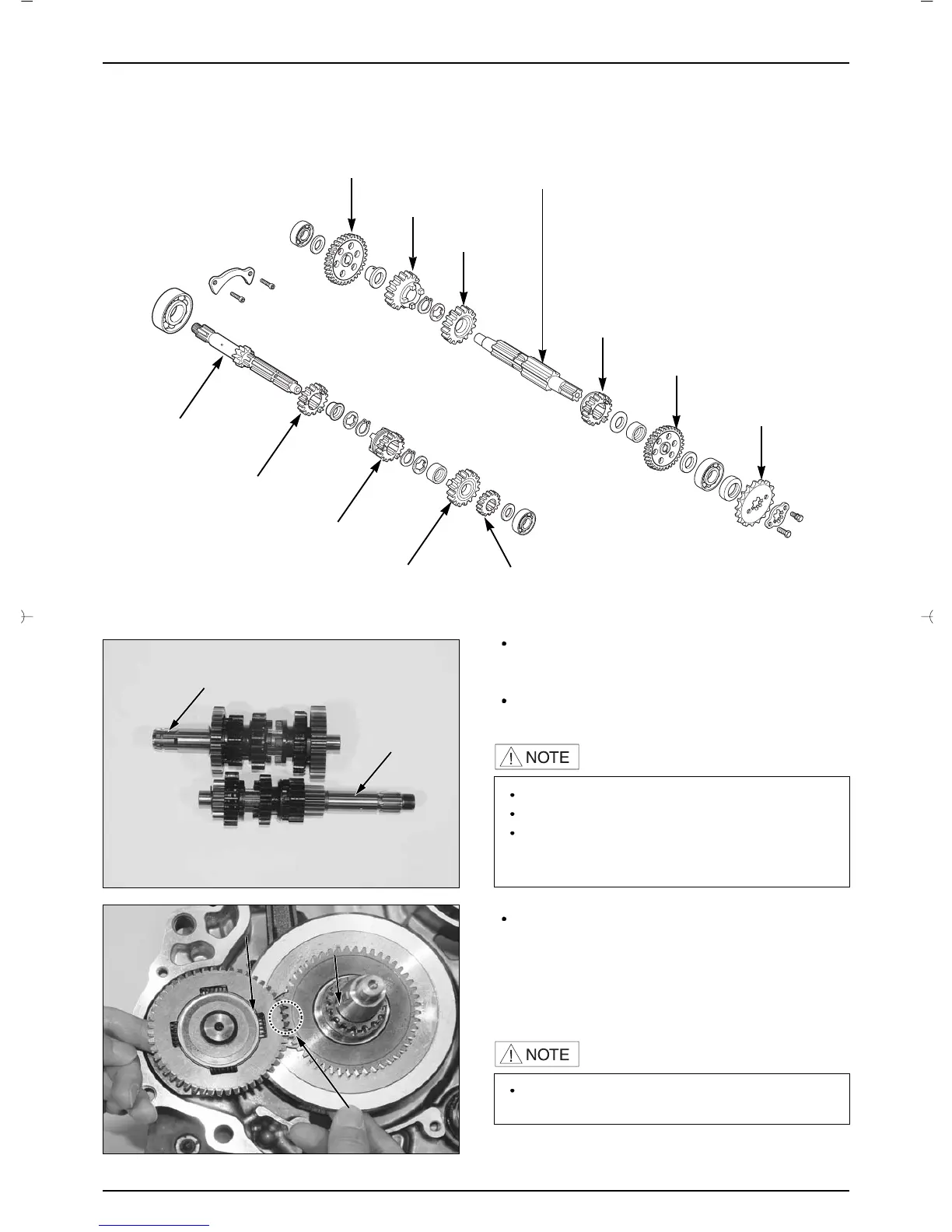 NOTE

NOTE