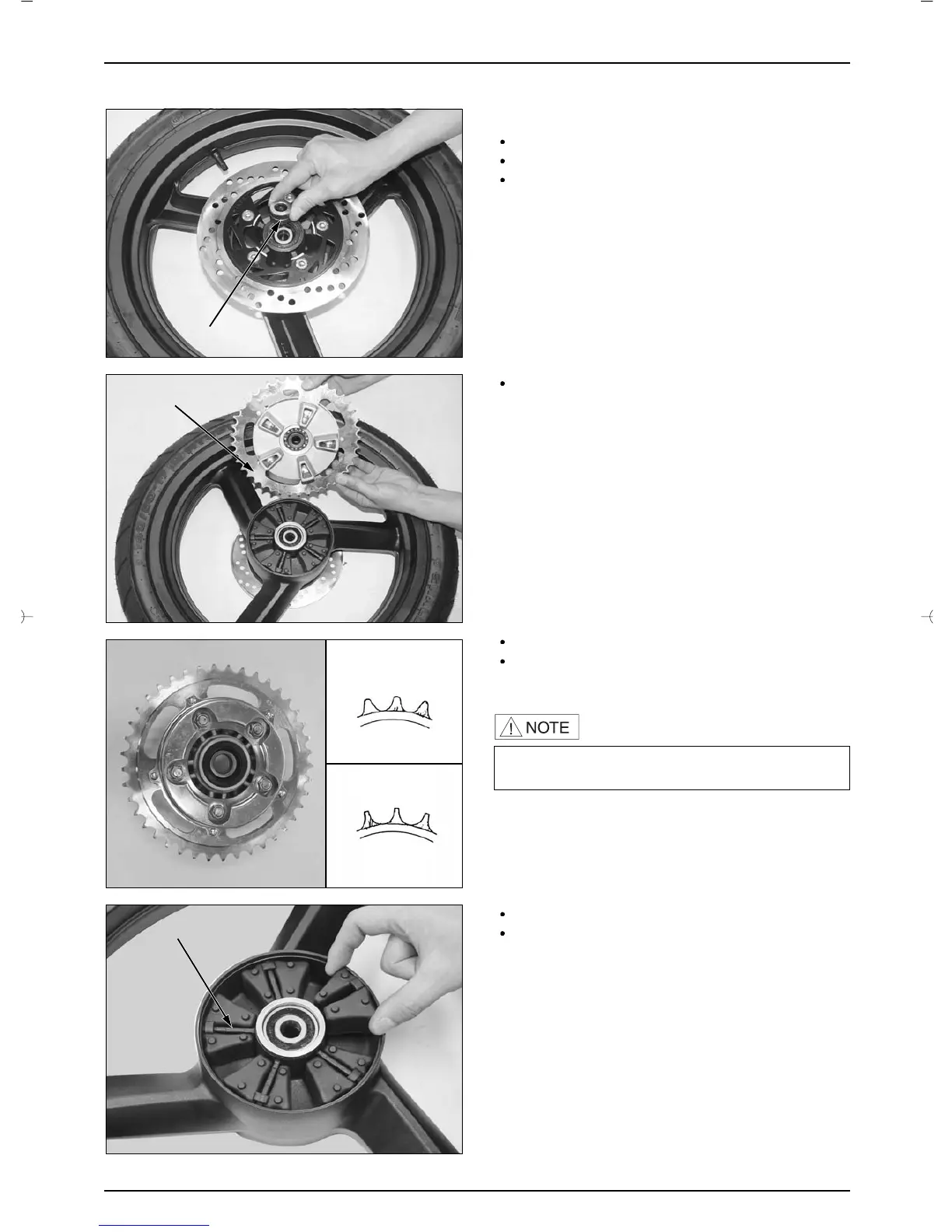 NOTE