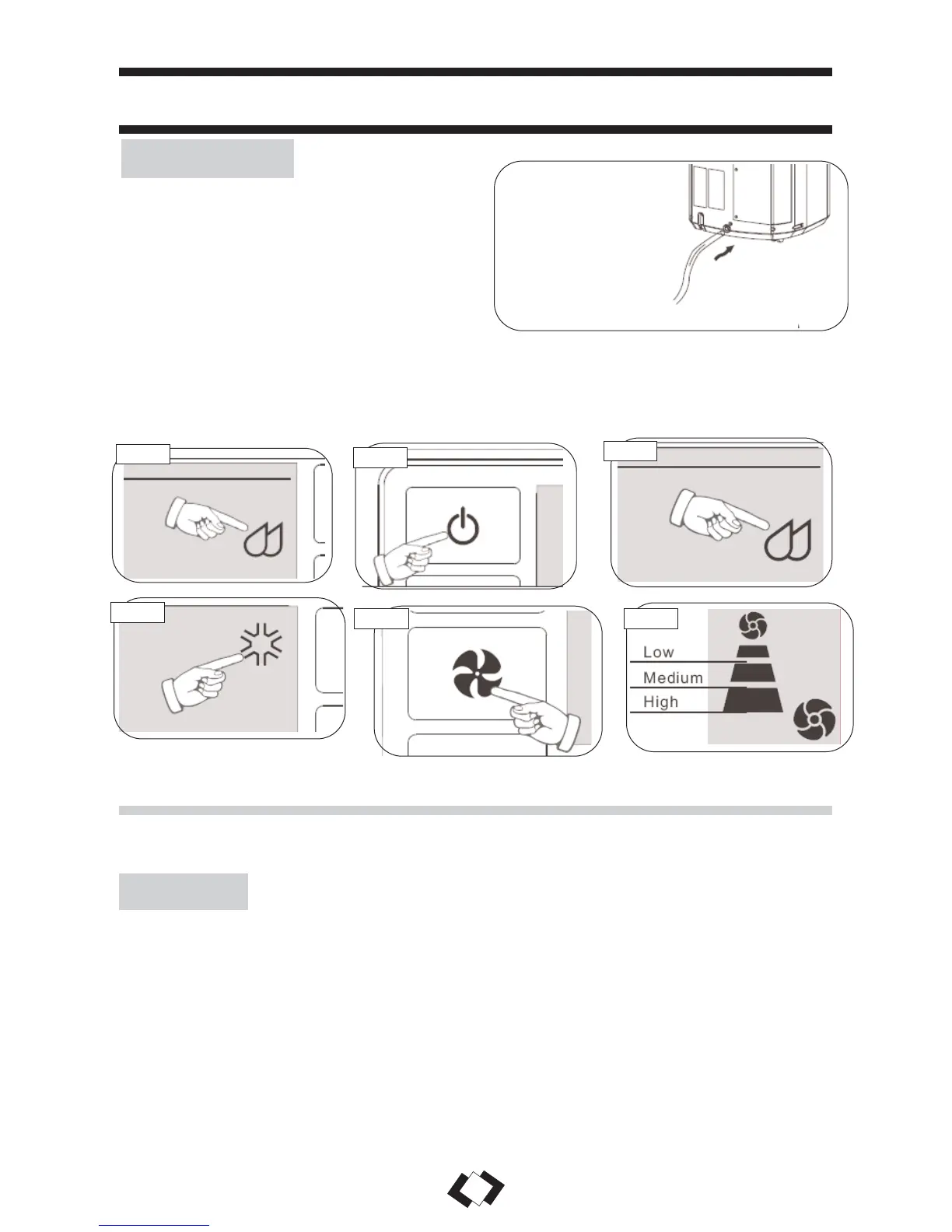 Low
Medium
High