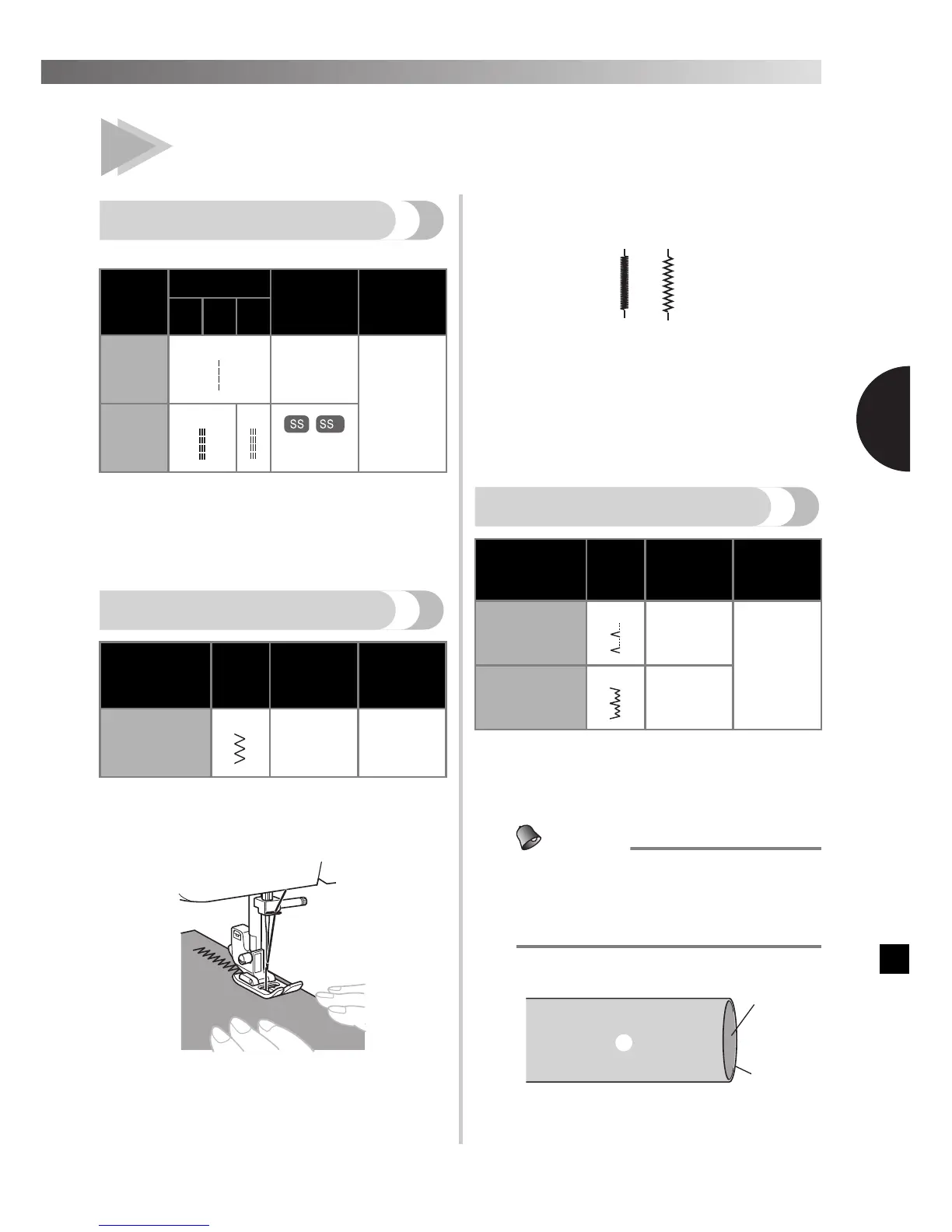 SS SS