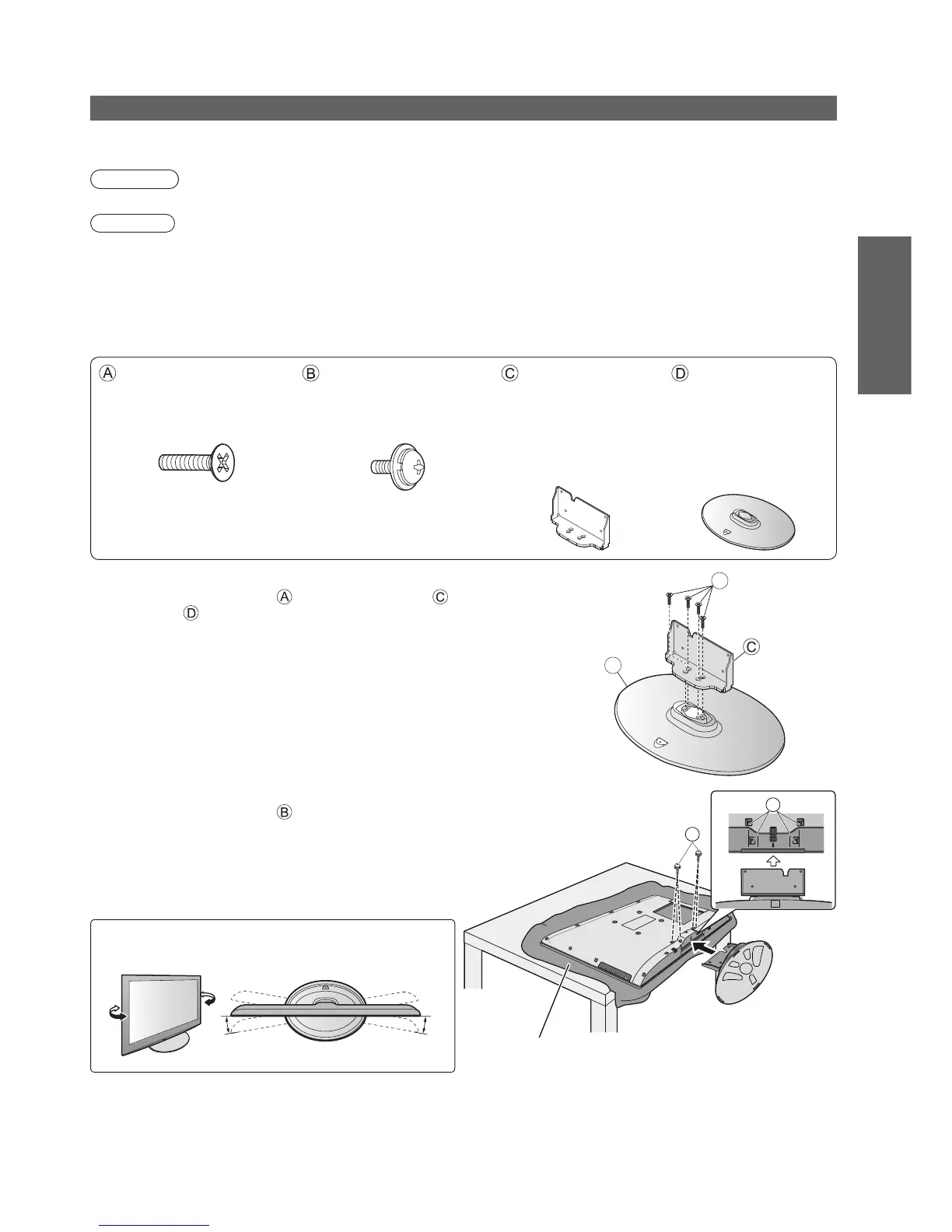 A B C D

A C
D

C

B