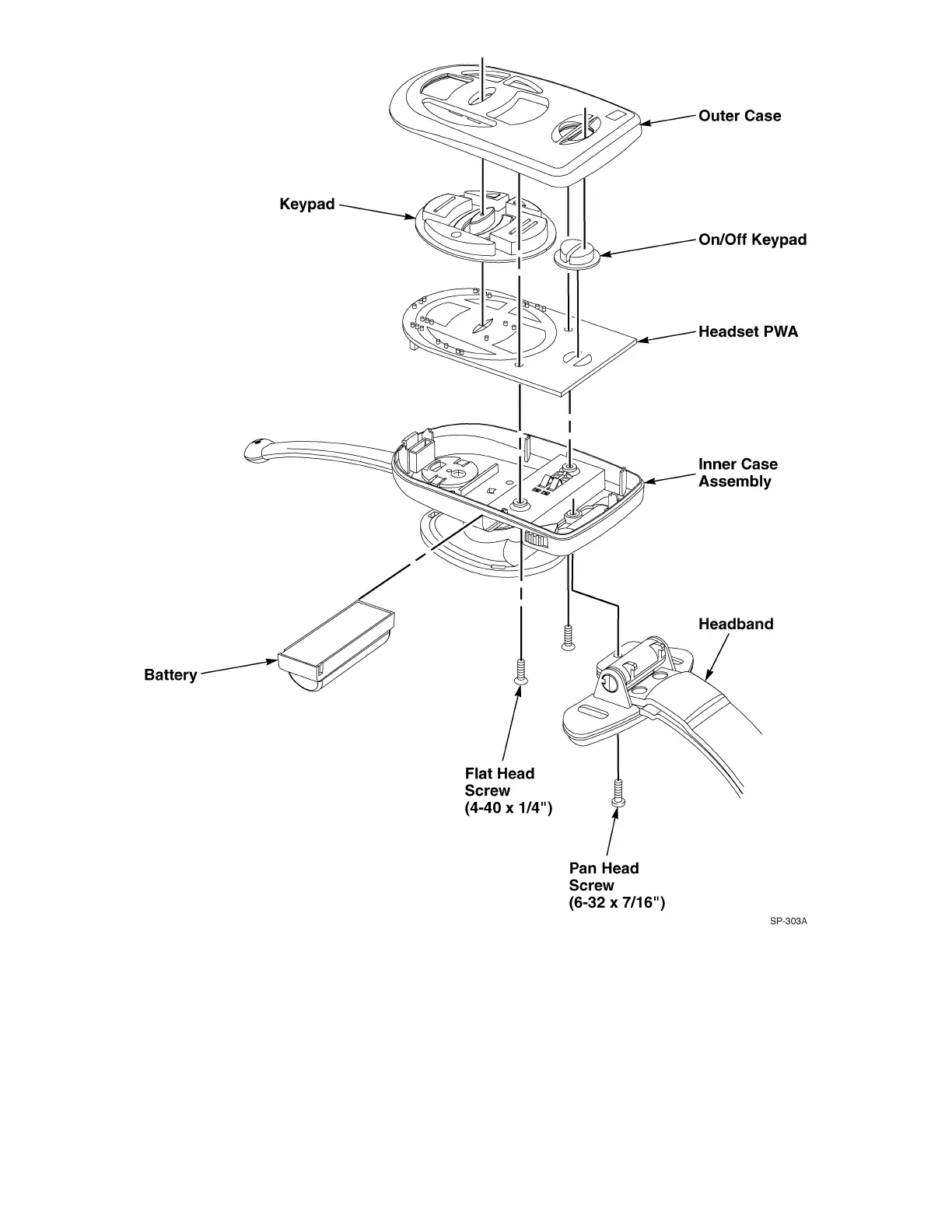 Outer Case

Keypad

On/Off Keypad

Headset PWA

Inner Case Assembly

Headband

Battery

Flat Head Screw (4-40 x 1/4")

Pan Head Screw (6-32 x 7/16")

SP-303A