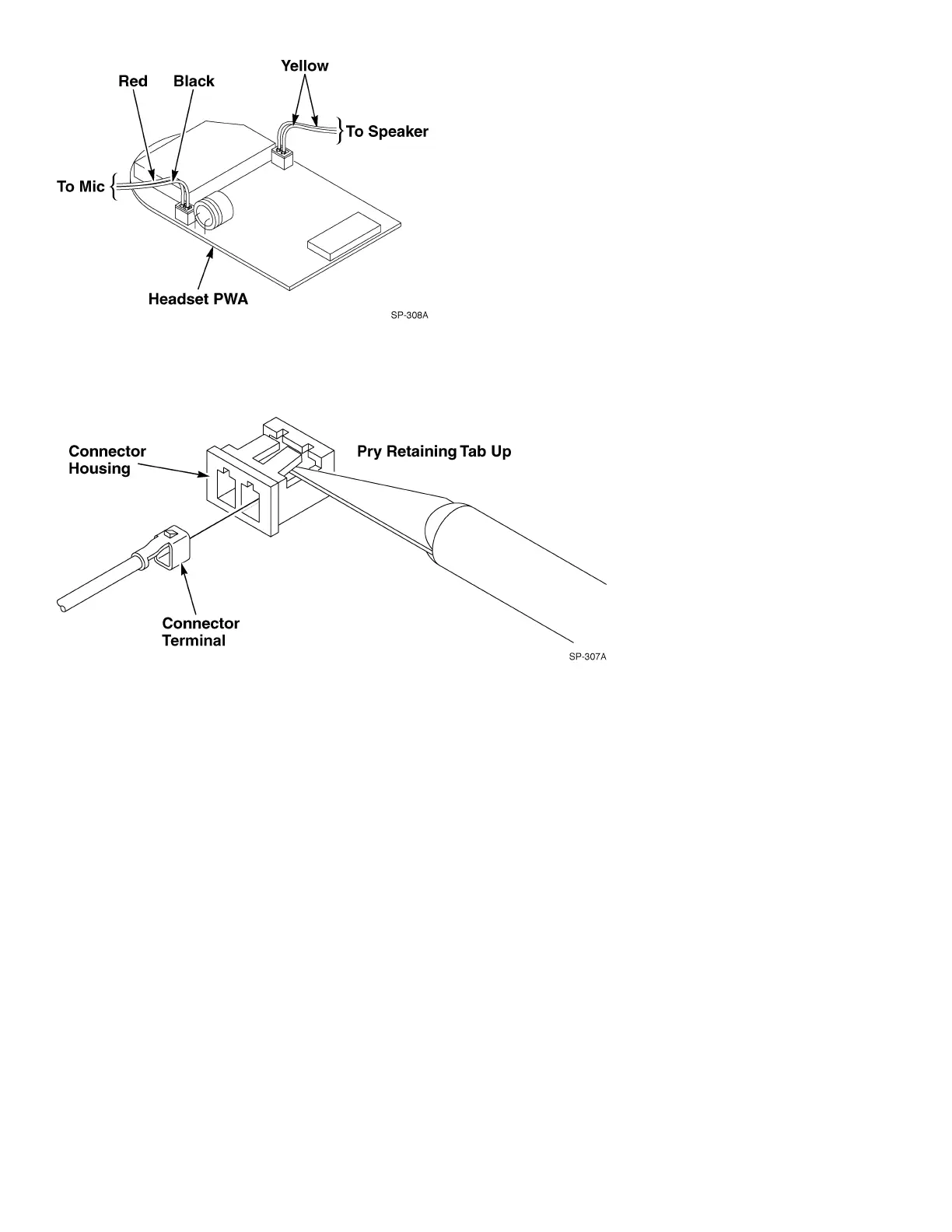 Yellow

Red

Black

To Speaker

To Mic

Headset PWA

SP-308A

Connector Housing

Pry Retaining Tab Up

Connector Terminal

SP-307A